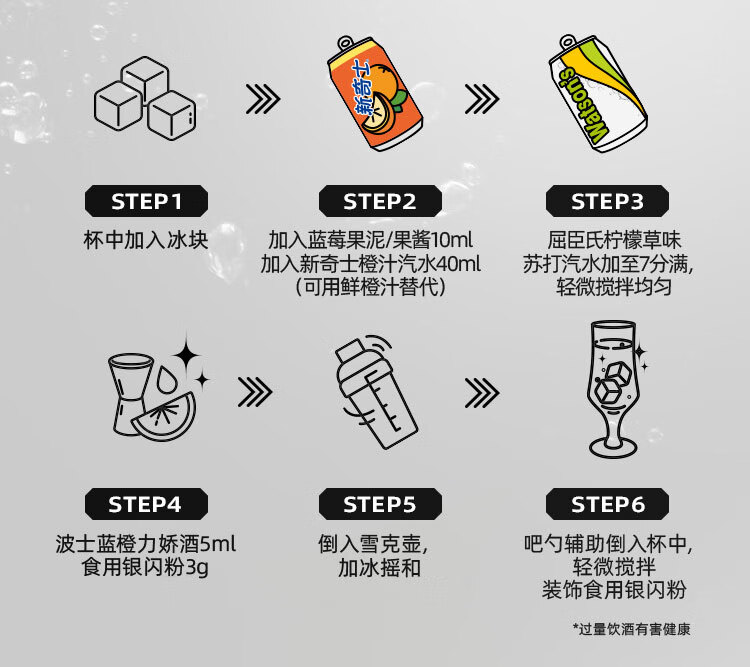 新奇士

Watsons

STEP1

杯中加入冰块

STEP2

加入蓝莓果泥/果酱10ml
加入新奇士橙汁汽水40ml
（可用鲜橙汁替代）

STEP3

屈臣氏柠檬草味
苏打汽水加至7分满，
轻微搅拌均匀

STEP4

波士蓝橙力娇酒5ml
食用银闪粉3g

STEP5

倒入雪克壶，
加冰摇和

STEP6

吧勺辅助倒入杯中，
轻微搅拌
装饰食用银闪粉

*过量饮酒有害健康