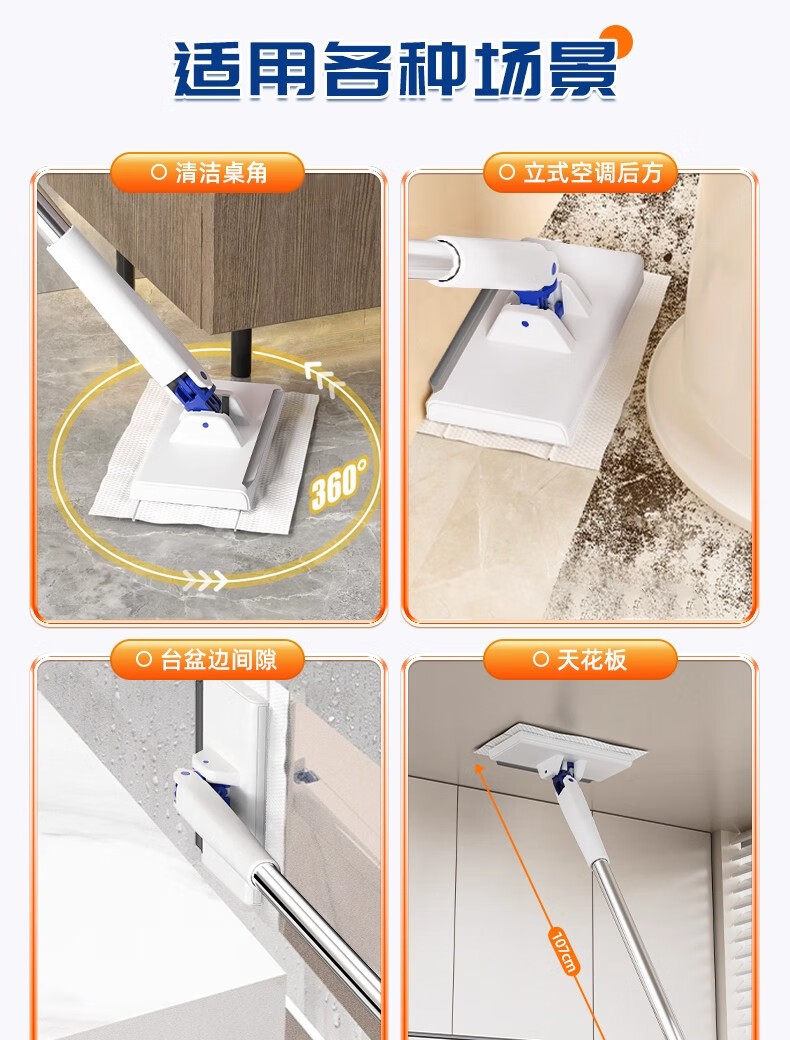 适用各种场景

清洁桌角

360°

立式空调后方

台盆边间隙

天花板

107cm