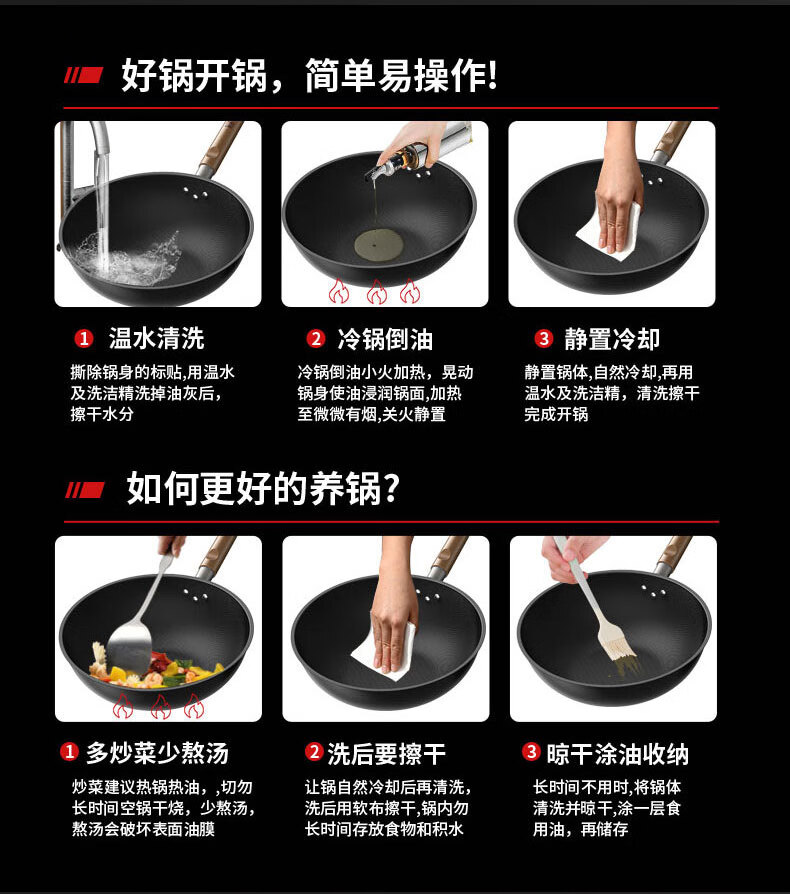 好锅开锅，简单易操作!

1 温水清洗

撕除锅身的标贴,用温水及洗洁精洗掉油灰后，擦干水分

2 冷锅倒油

冷锅倒油小火加热，晃动锅身使油浸润锅面,加热至微微有烟,关火静置

3 静置冷却

静置锅体,自然冷却,再用温水及洗洁精，清洗擦干完成开锅

如何更好的养锅?

1 多炒菜少熬汤

炒菜建议热锅热油，,切勿长时间空锅干烧，少熬汤，熬汤会破坏表面油膜

2 洗后要擦干

让锅自然冷却后再清洗，洗后用软布擦干,锅内勿长时间存放食物和积水

3 晾干涂油收纳

长时间不用时,将锅体清洗并晾干,涂一层食用油，再储存