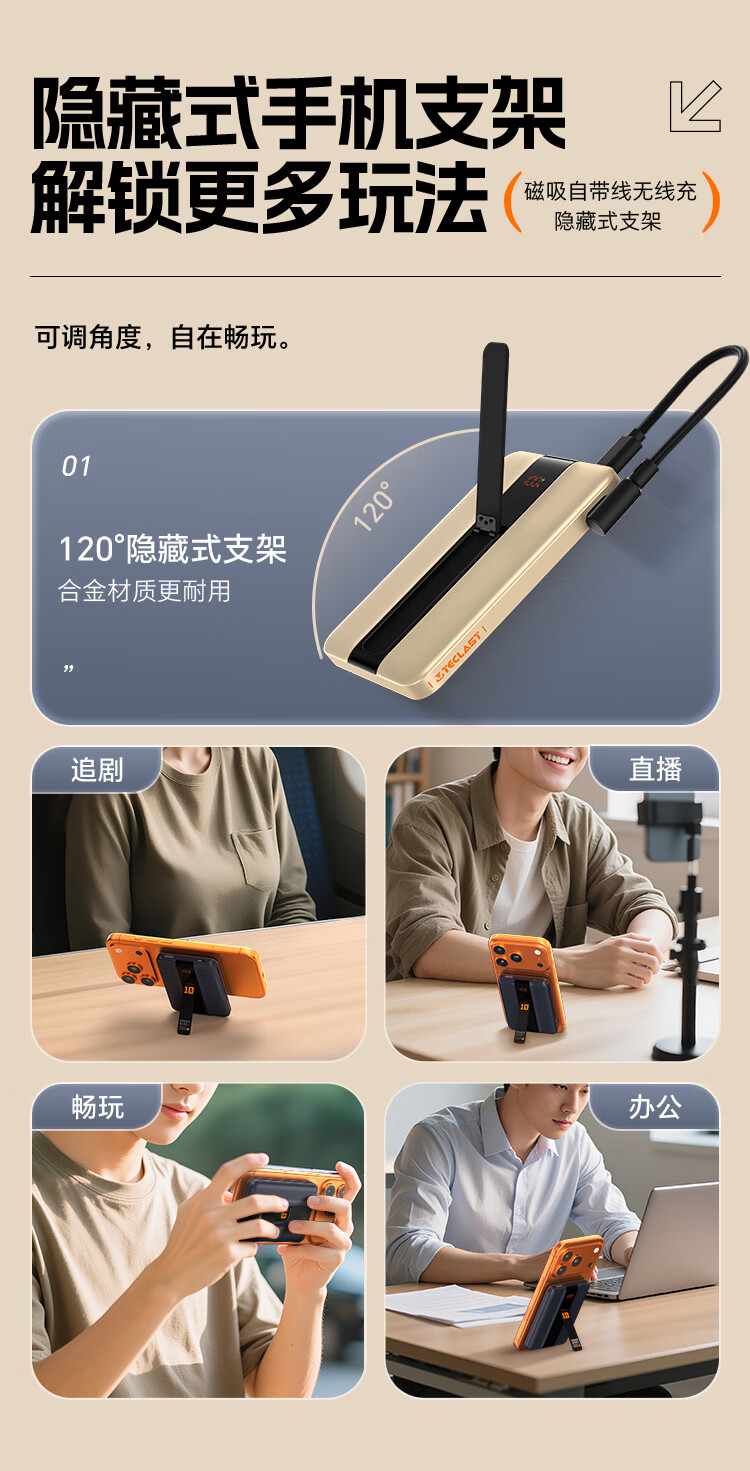 隐藏式手机支架
解锁更多玩法

磁吸自带线无线充
隐藏式支架

可调角度，自在畅玩。

01

120°隐藏式支架
合金材质更耐用

”

120°

TECLAST

追剧

直播

畅玩

办公