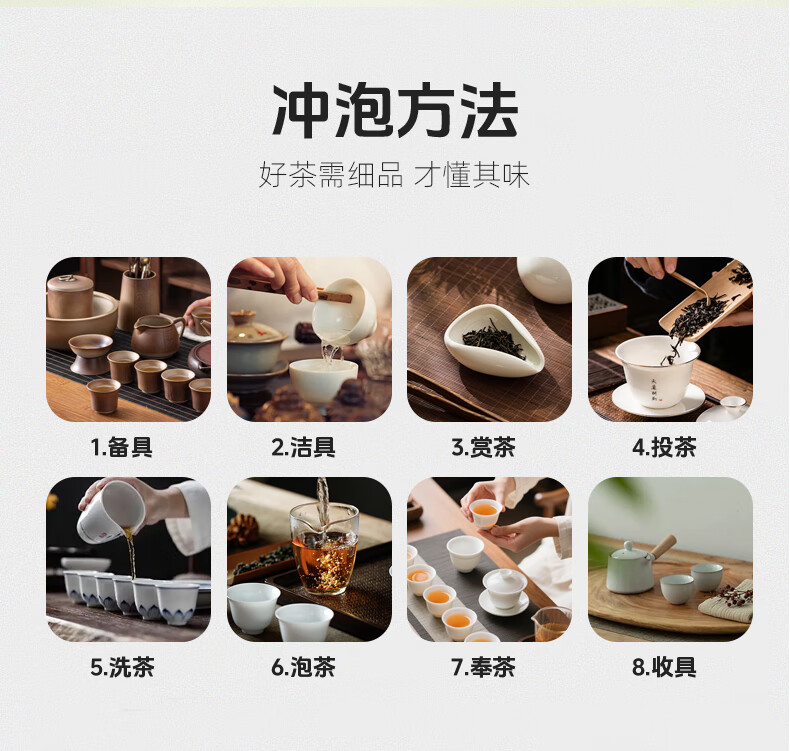 冲泡方法

好茶需细品 才懂其味

1.备具

2.洁具

3.赏茶

4.投茶

5.洗茶

6.泡茶

7.奉茶

8.收具