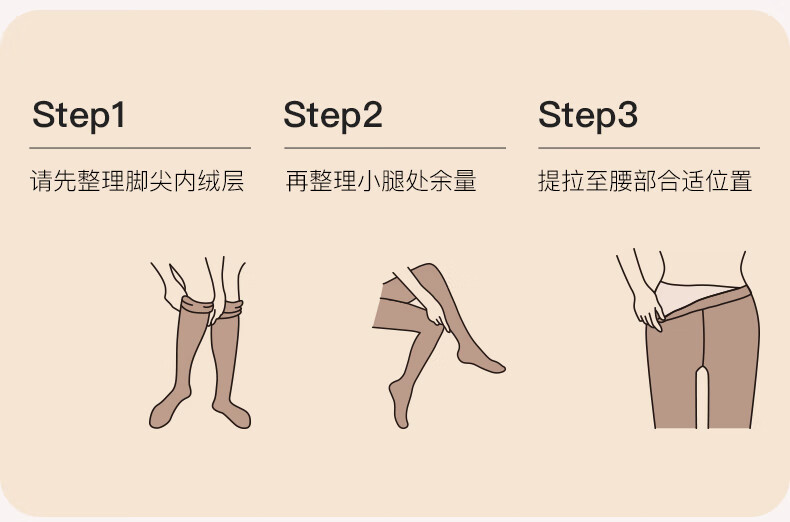 Step1

请先整理脚尖内绒层

Step2

再整理小腿处余量

Step3

提拉至腰部合适位置