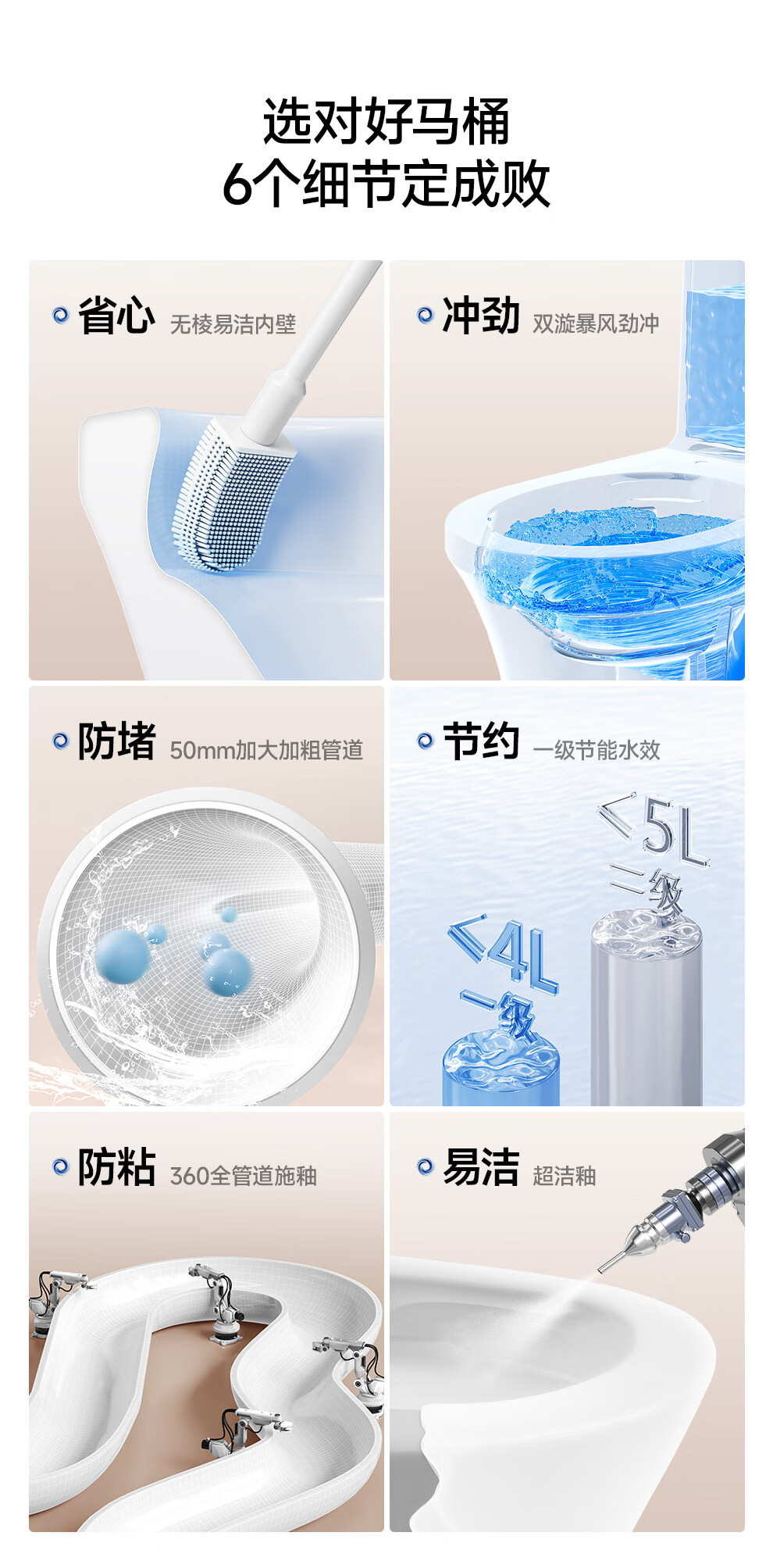 选对好马桶
6个细节定成败

省心 无棱易洁内壁

冲劲 双漩暴风劲冲

防堵 50mm加大加粗管道

节约 一级节能水效

<5L
二级

<4L
一级

防粘 360全管道施釉

易洁 超洁釉