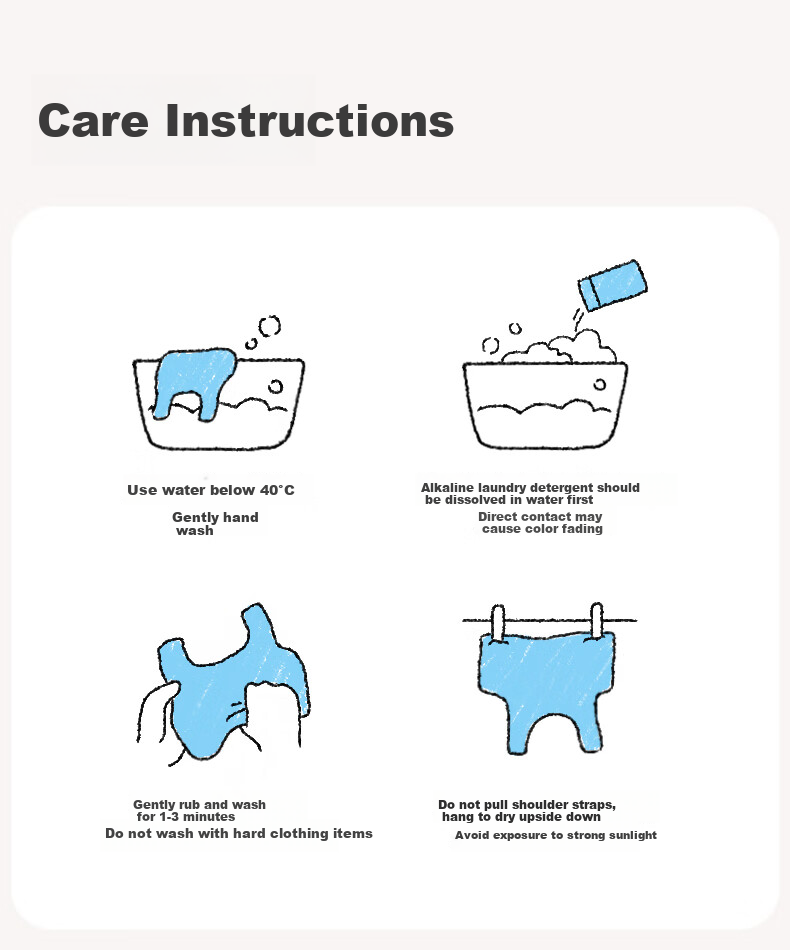 Care Instructions

Use water below 40°C

Gently hand wash

Alkaline laundry detergent should be dissolved in water first

Direct contact may cause color fading

Gently rub and wash for 1-3 minutes

Do not wash with hard clothing items

Do not pull shoulder straps, hang to dry upside down

Avoid exposure to strong sunlight