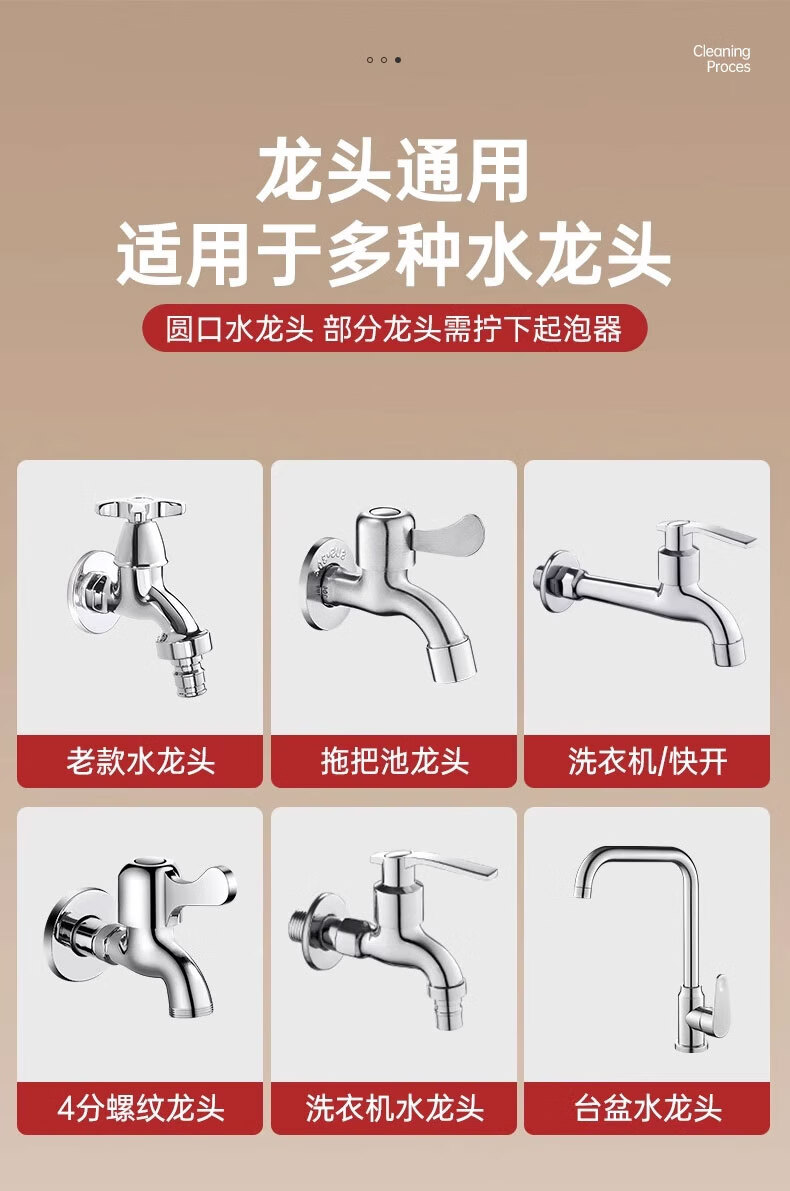 Cleaning
Proces

龙头通用
适用于多种水龙头

圆口水龙头 部分龙头需拧下起泡器

老款水龙头

拖把池龙头

洗衣机/快开

4分螺纹龙头

洗衣机水龙头

台盆水龙头