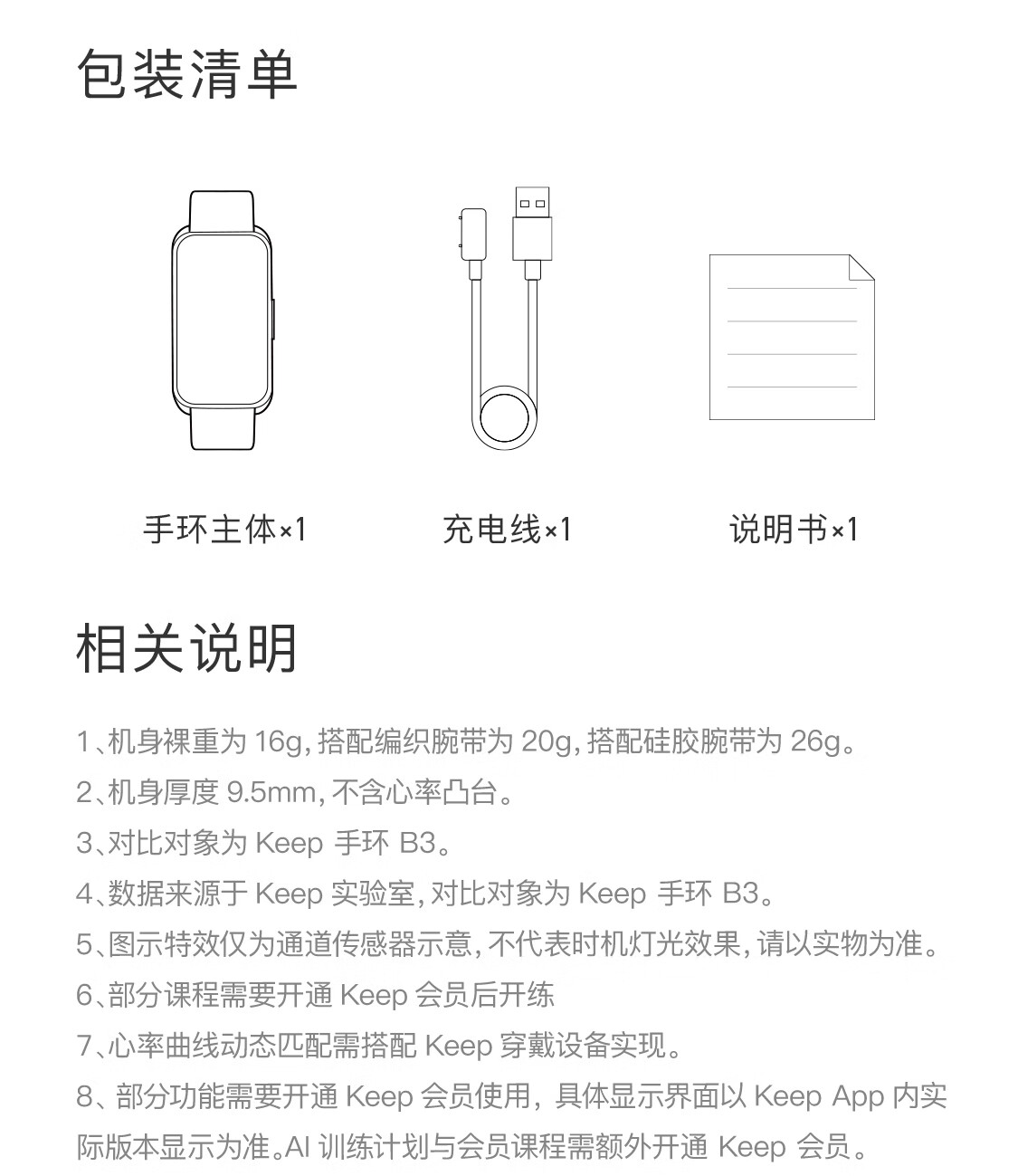 包装清单

手环主体×1

充电线×1

说明书×1

相关说明

1、机身裸重为 16g，搭配编织腕带为 20g，搭配硅胶腕带为 26g。

2、机身厚度 9.5mm，不含心率凸台。

3、对比对象为 Keep 手环 B3。

4、数据来源于 Keep 实验室，对比对象为 Keep 手环 B3。

5、图示特效仅为通道传感器示意，不代表时机灯光效果，请以实物为准。

6、部分课程需要开通 Keep 会员后开练

7、心率曲线动态匹配需搭配 Keep 穿戴设备实现。

8、部分功能需要开通 Keep 会员使用，具体显示界面以 Keep App 内实际版本显示为准。AI 训练计划与会员课程需额外开通 Keep 会员。