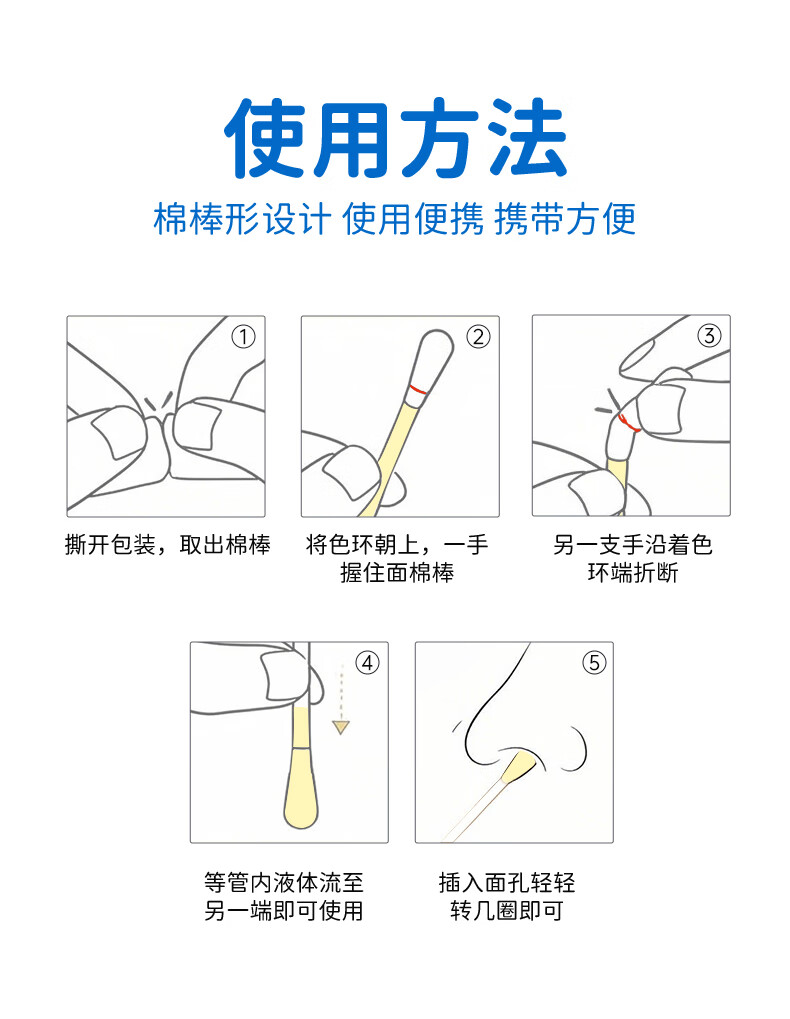 使用方法

棉棒形设计 使用便携 携带方便

①
撕开包装，取出棉棒

②
将色环朝上，一手握住面棉棒

③
另一支手沿着色环端折断

④
等管内液体流至另一端即可使用

⑤
插入面孔轻轻转几圈即可