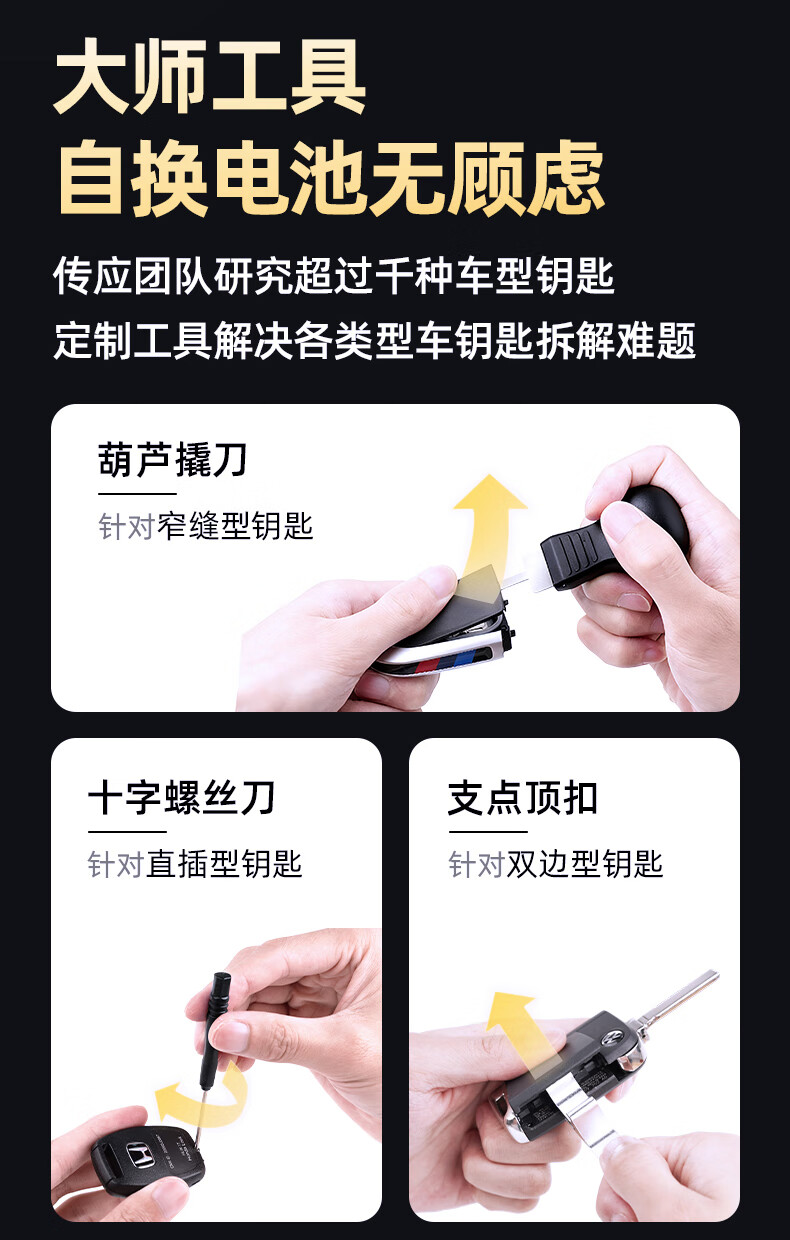 大师工具
自换电池无顾虑

传应团队研究超过千种车型钥匙
定制工具解决各类型车钥匙拆解难题

葫芦撬刀
针对窄缝型钥匙

十字螺丝刀
针对直插型钥匙

支点顶扣
针对双边型钥匙