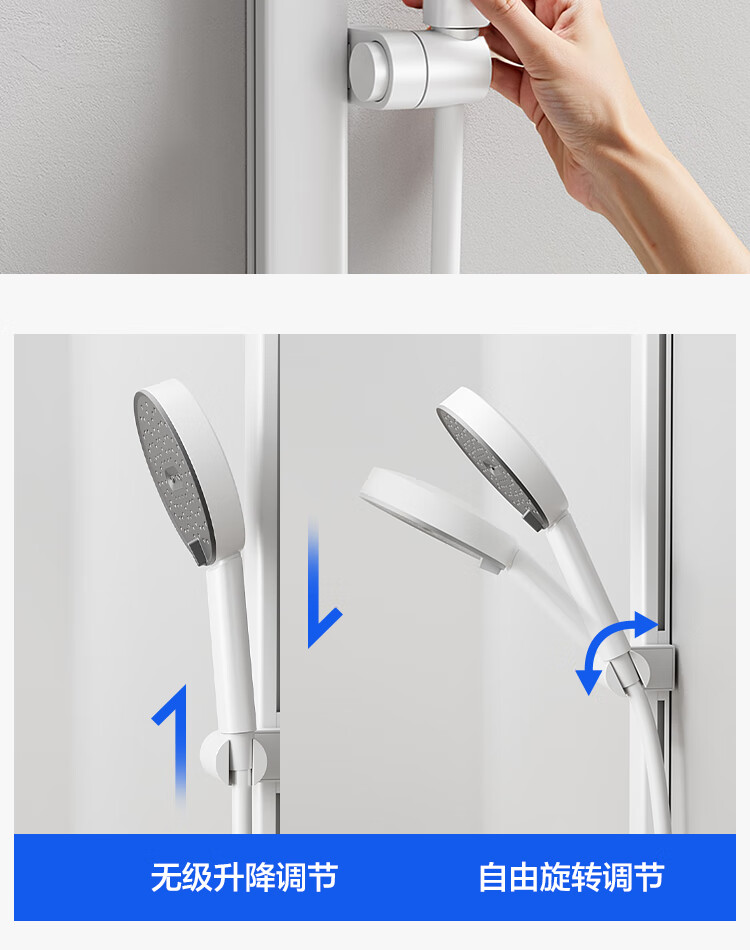 无级升降调节

自由旋转调节