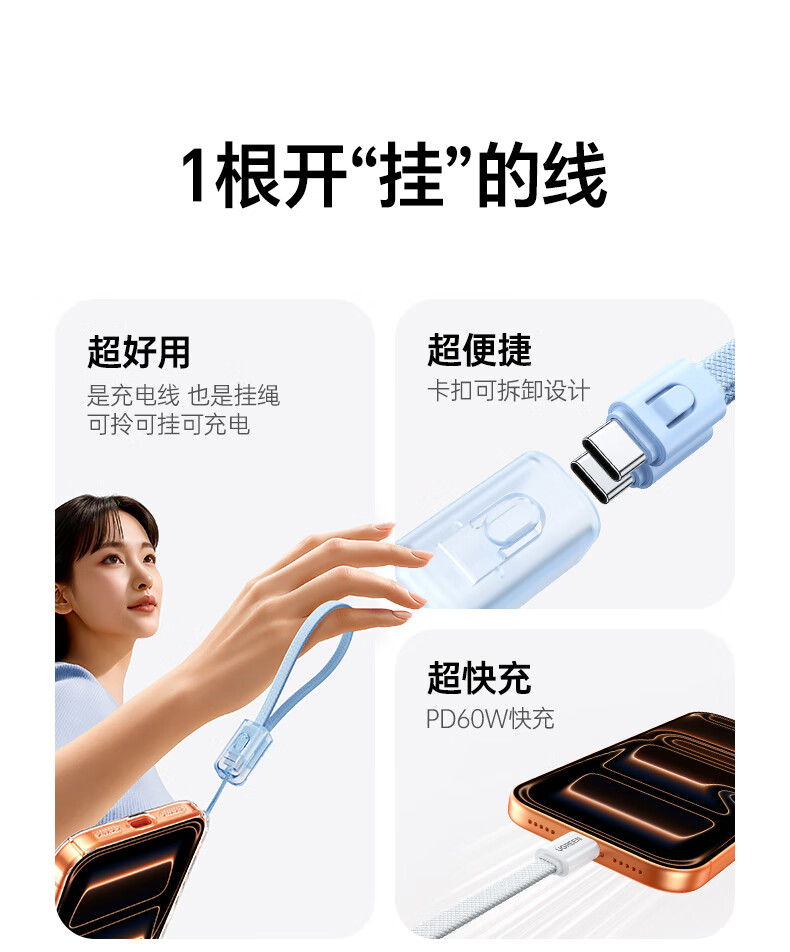 1根开“挂”的线

超好用
是充电线 也是挂绳
可拎可挂可充电

超便捷
卡扣可拆卸设计

超快充
PD60W快充

UGREEN