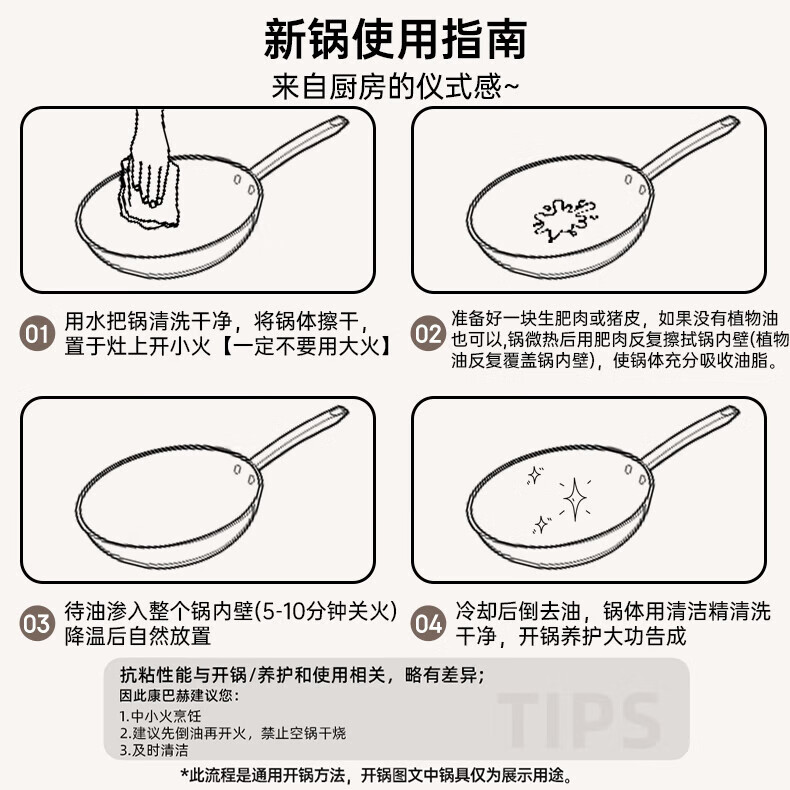 新锅使用指南
来自厨房的仪式感~

01 用水把锅清洗干净，将锅体擦干，置于灶上开小火【一定不要用大火】

02 准备好一块生肥肉或猪皮，如果没有植物油也可以,锅微热后用肥肉反复擦拭锅内壁(植物油反复覆盖锅内壁)，使锅体充分吸收油脂。

03 待油渗入整个锅内壁(5-10分钟关火)降温后自然放置

04 冷却后倒去油，锅体用清洁精清洗干净，开锅养护大功告成

抗粘性能与开锅/养护和使用相关，略有差异;
因此康巴赫建议您：
1.中小火烹饪
2.建议先倒油再开火，禁止空锅干烧
3.及时清洁
TIPS

*此流程是通用开锅方法，开锅图文中锅具仅为展示用途。