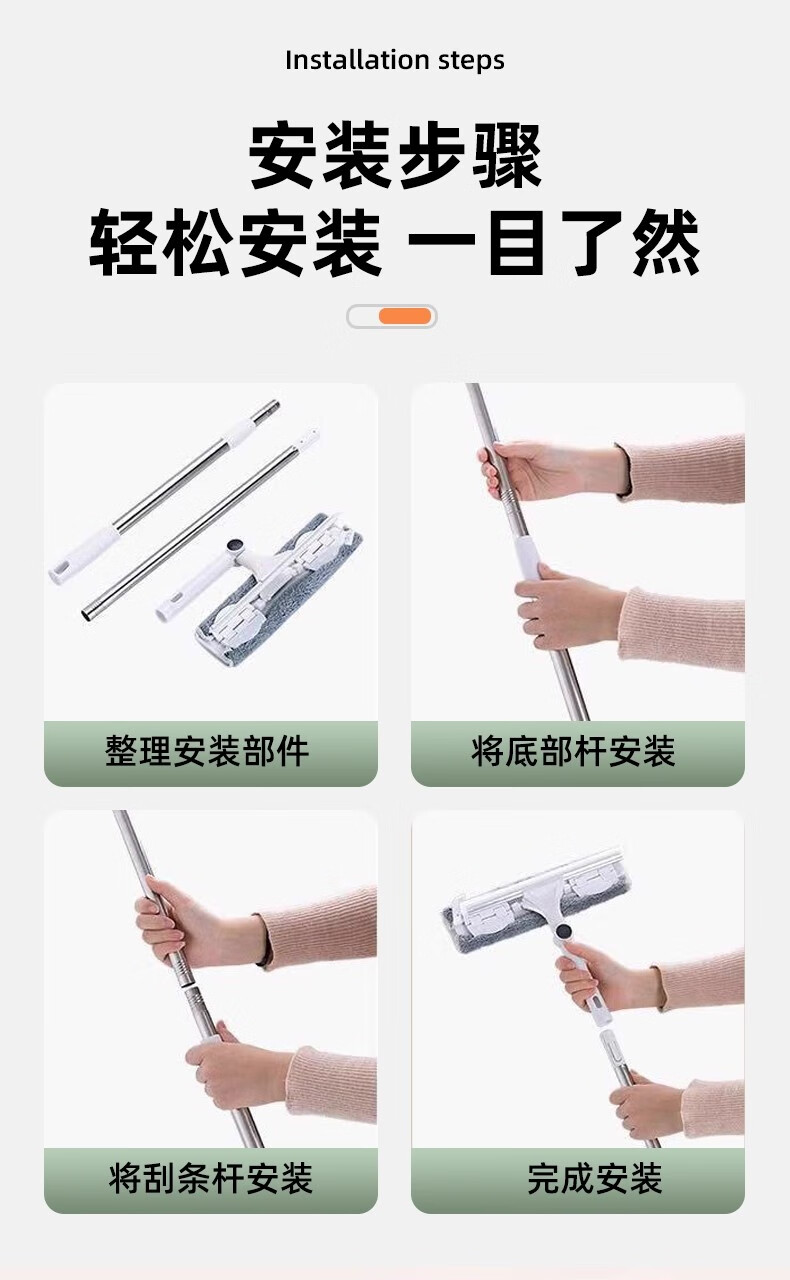 Installation steps

安装步骤
轻松安装 一目了然

整理安装部件

将底部杆安装

将刮条杆安装

完成安装