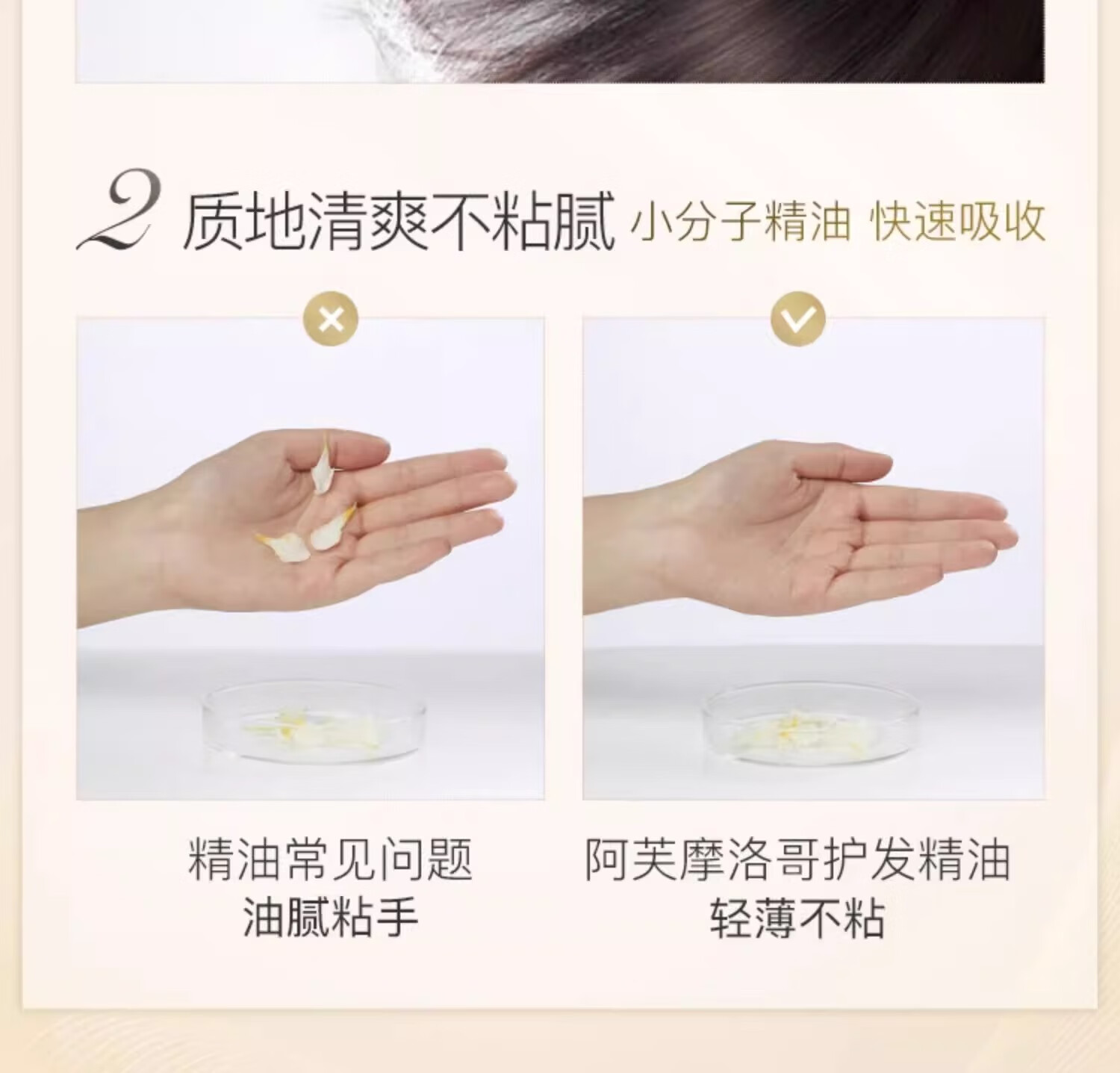 2 质地清爽不粘腻 小分子精油 快速吸收

精油常见问题
油腻粘手

阿芙摩洛哥护发精油
轻薄不粘