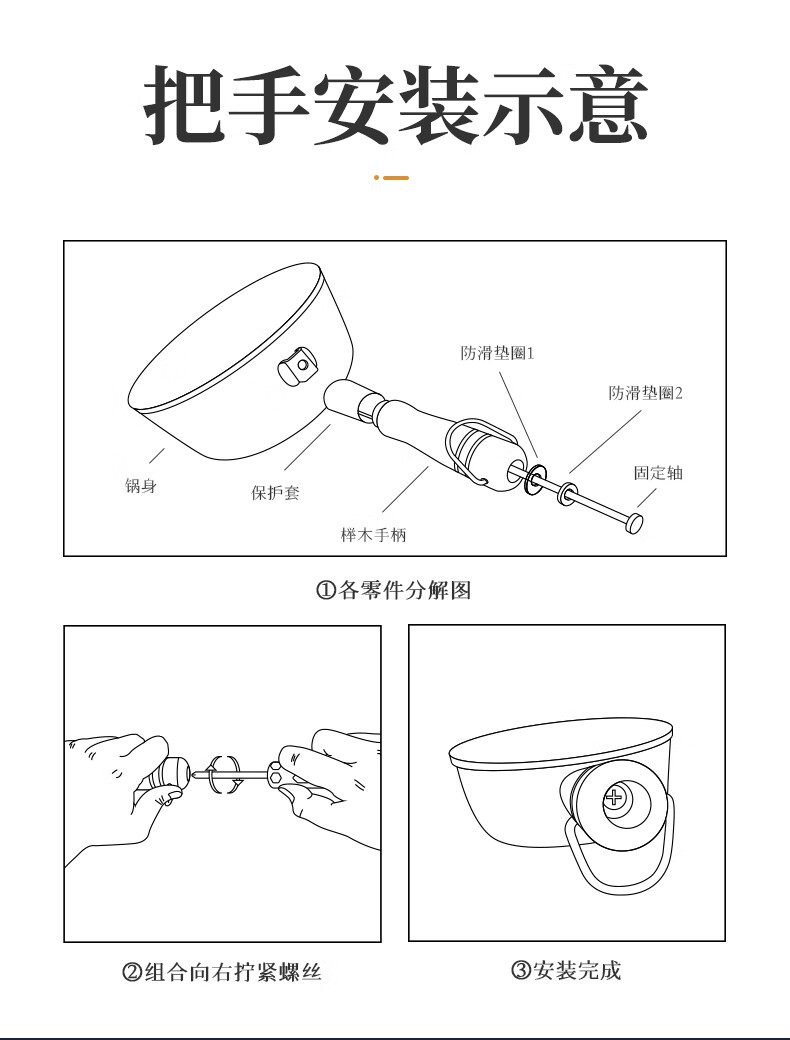 把手安装示意

防滑垫圈1

防滑垫圈2

固定轴

锅身

保护套

榉木手柄

①各零件分解图

②组合向右拧紧螺丝

③安装完成