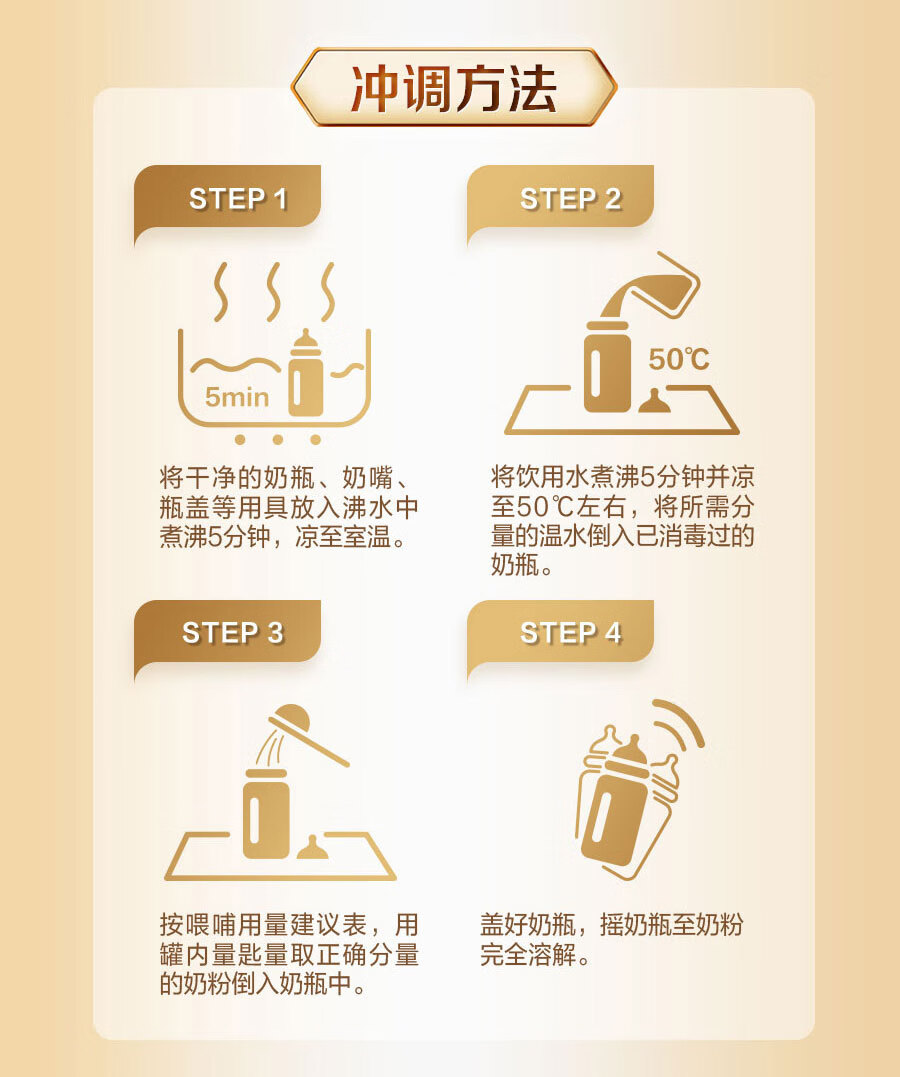 冲调方法

STEP 1

5min

将干净的奶瓶、奶嘴、瓶盖等用具放入沸水中煮沸5分钟，凉至室温。

STEP 2

50℃

将饮用水煮沸5分钟并凉至50℃左右，将所需分量的温水倒入已消毒过的奶瓶。

STEP 3

按喂哺用量建议表，用罐内量匙量取正确分量的奶粉倒入奶瓶中。

STEP 4

盖好奶瓶，摇奶瓶至奶粉完全溶解。