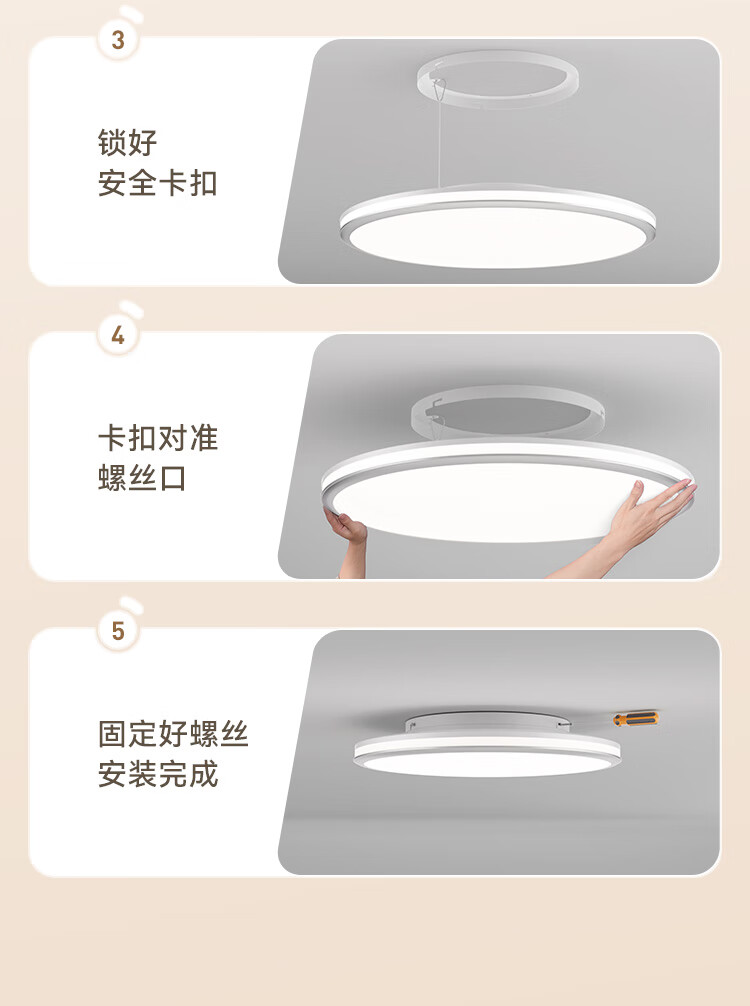 3

锁好
安全卡扣

4

卡扣对准
螺丝口

5

固定好螺丝
安装完成