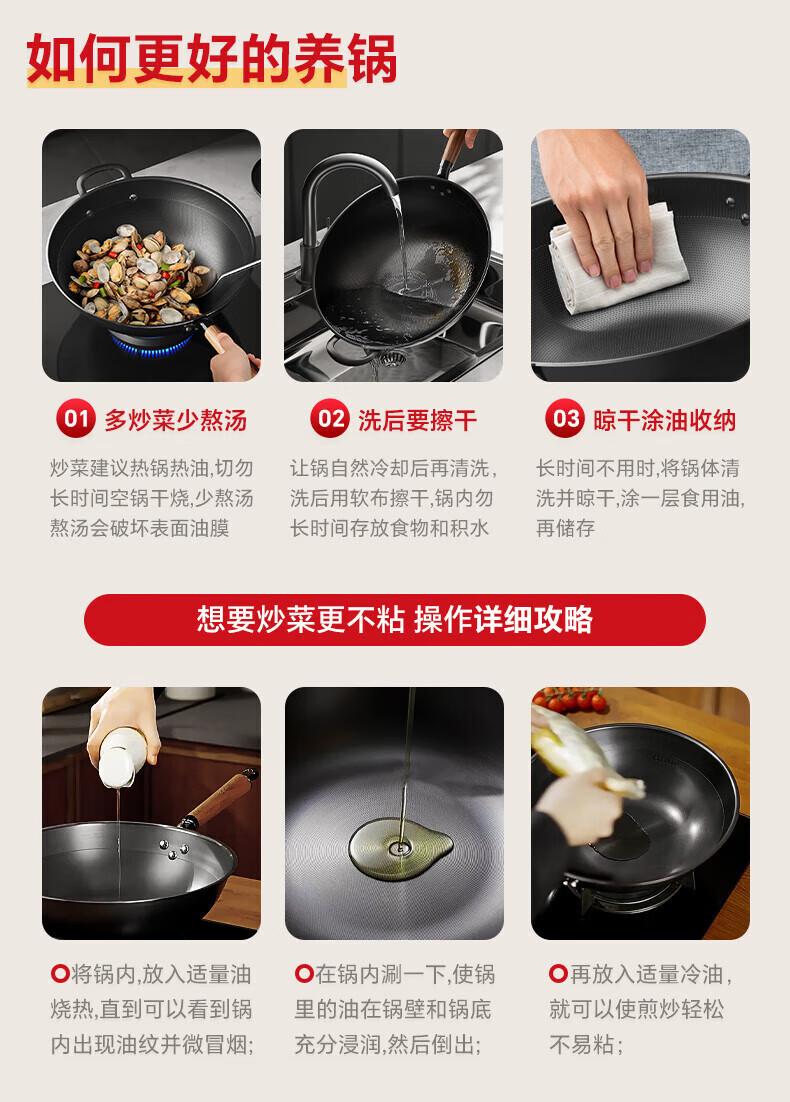 如何更好的养锅

01 多炒菜少熬汤

炒菜建议热锅热油,切勿长时间空锅干烧,少熬汤熬汤会破坏表面油膜

02 洗后要擦干

让锅自然冷却后再清洗,洗后用软布擦干,锅内勿长时间存放食物和积水

03 晾干涂油收纳

长时间不用时,将锅体清洗并晾干,涂一层食用油,再储存

想要炒菜更不粘 操作详细攻略

将锅内,放入适量油烧热,直到可以看到锅内出现油纹并微冒烟;

在锅内涮一下,使锅里的油在锅壁和锅底充分浸润,然后倒出;

再放入适量冷油,就可以使煎炒轻松不易粘;