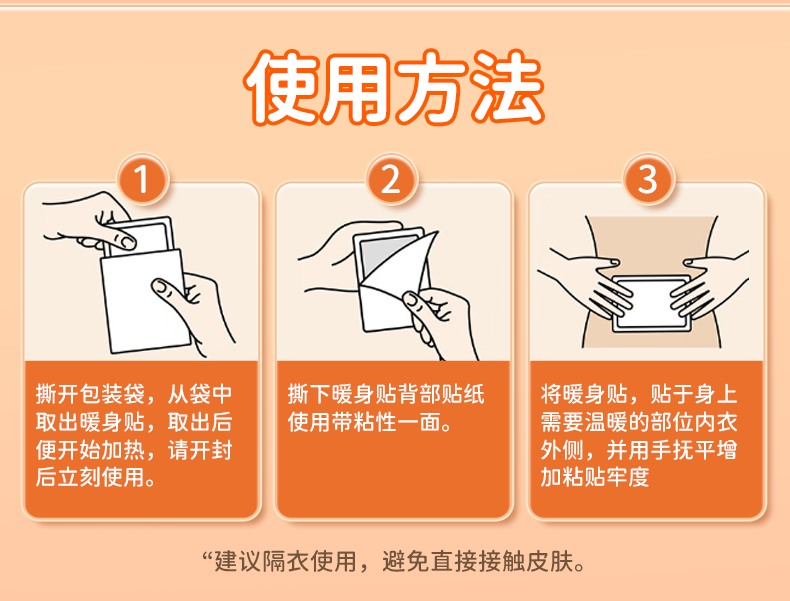 使用方法

1

撕开包装袋，从袋中取出暖身贴，取出后便开始加热，请开封后立刻使用。

2

撕下暖身贴背部贴纸使用带粘性一面。

3

将暖身贴，贴于身上需要温暖的部位内衣外侧，并用手抚平增加粘贴牢度

“建议隔衣使用，避免直接接触皮肤。