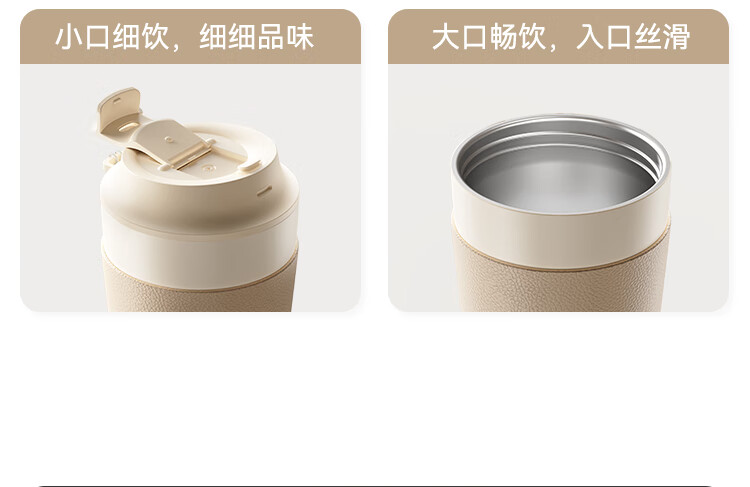 小口细饮，细细品味

大口畅饮，入口丝滑