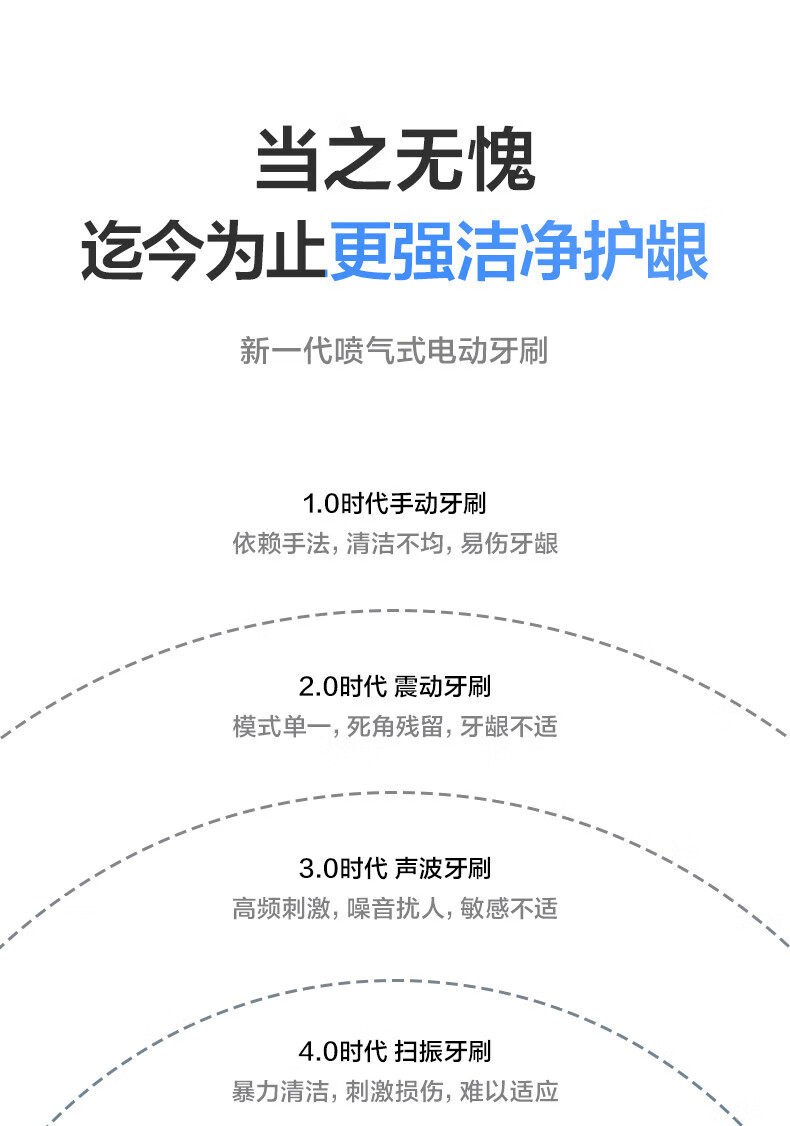 当之无愧
迄今为止更强洁净护龈

新一代喷气式电动牙刷

1.0时代手动牙刷
依赖手法，清洁不均，易伤牙龈

2.0时代 震动牙刷
模式单一，死角残留，牙龈不适

3.0时代 声波牙刷
高频刺激，噪音扰人，敏感不适

4.0时代 扫振牙刷
暴力清洁，刺激损伤，难以适应