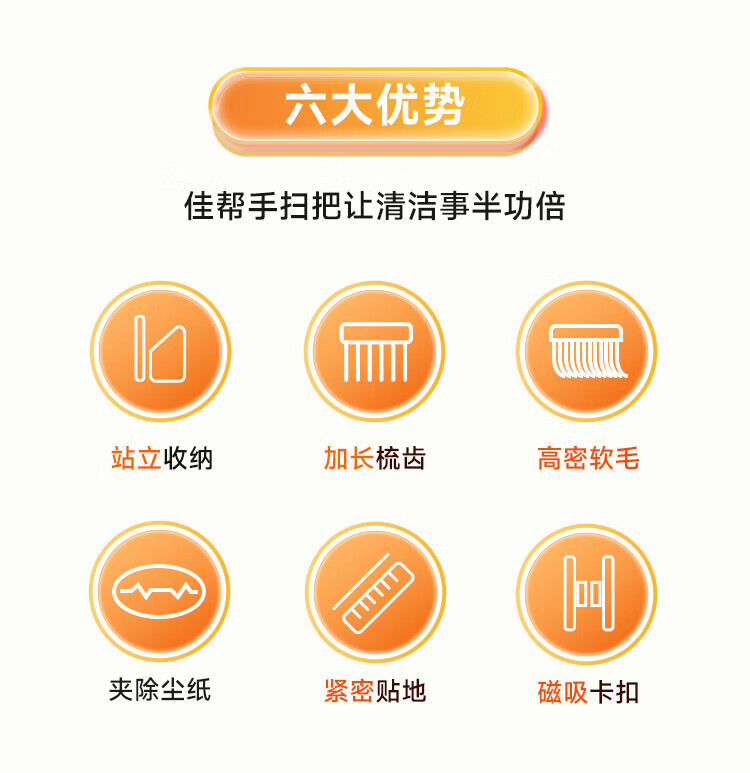 六大优势

佳帮手扫把让清洁事半功倍

站立收纳

加长梳齿

高密软毛

夹除尘纸

紧密贴地

磁吸卡扣