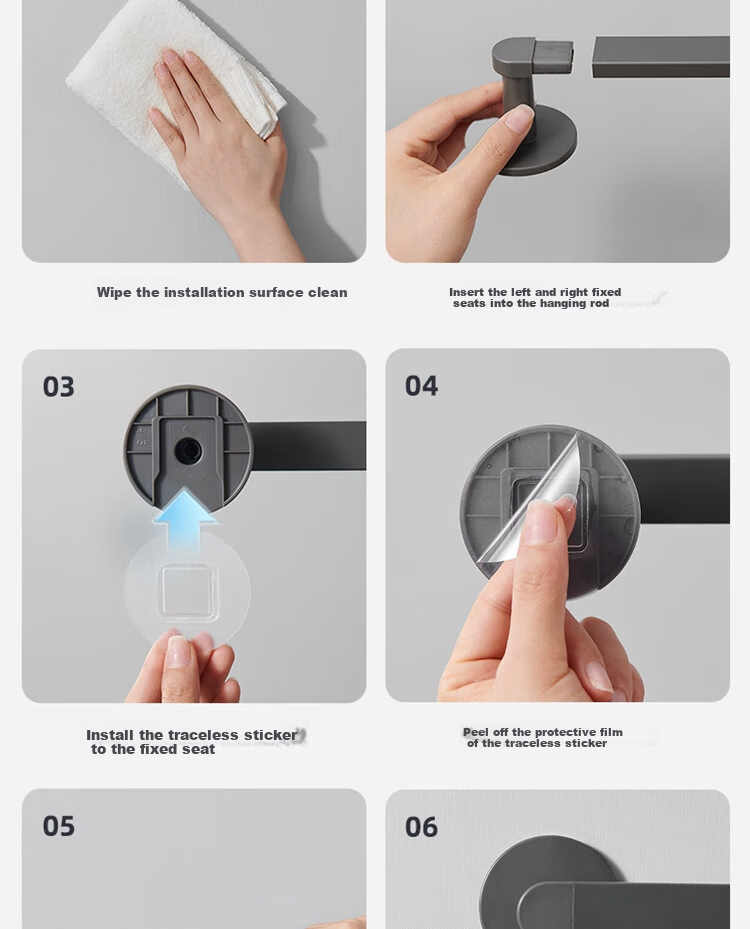 Wipe the installation surface clean

Insert the left and right fixed seats into the hanging rod

03

04

Install the traceless sticker to the fixed seat

Peel off the protective film of the traceless sticker

05

06