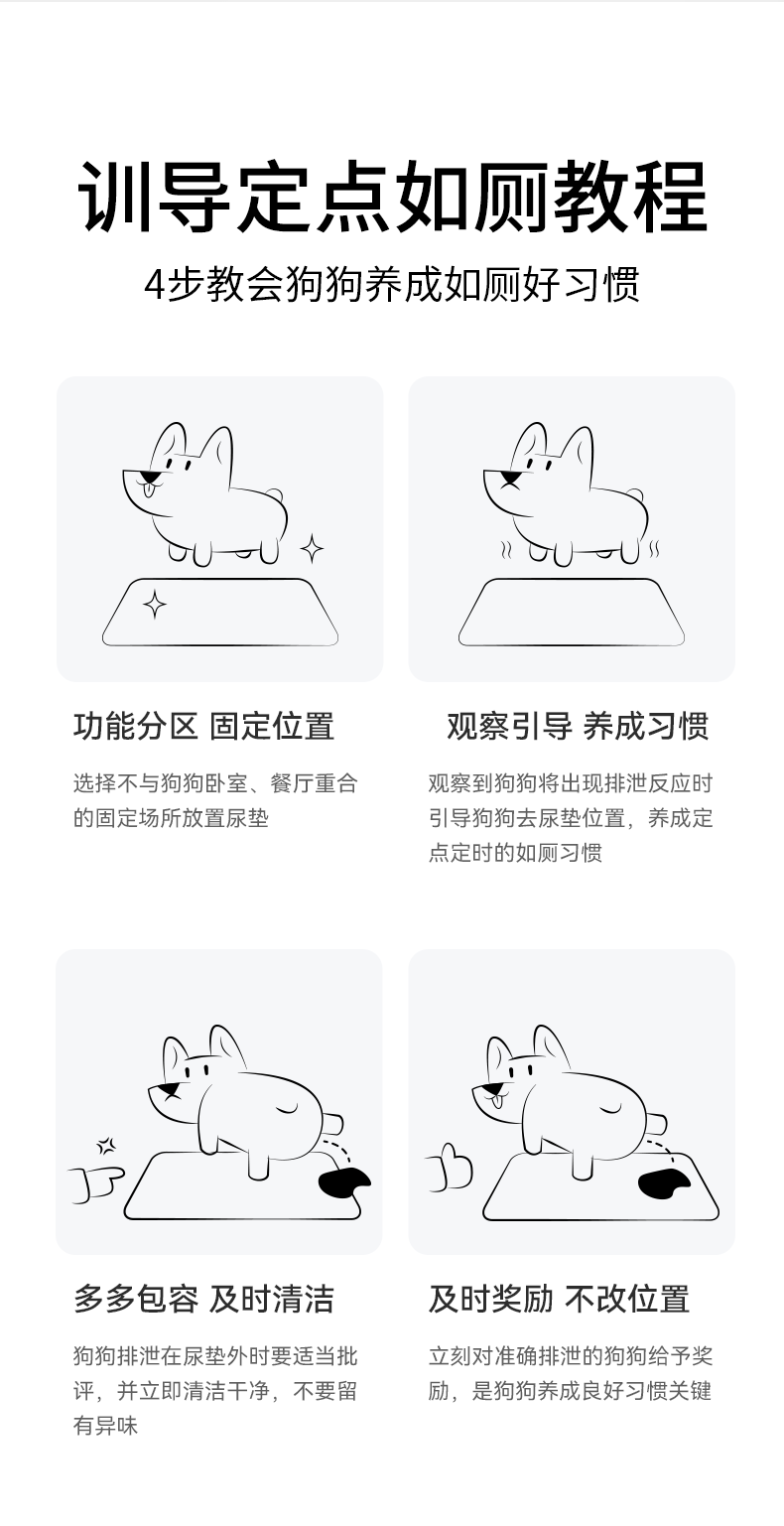 训导定点如厕教程

4步教会狗狗养成如厕好习惯

功能分区 固定位置

选择不与狗狗卧室、餐厅重合的固定场所放置尿垫

观察引导 养成习惯

观察到狗狗将出现排泄反应时引导狗狗去尿垫位置，养成定点定时的如厕习惯

多多包容 及时清洁

狗狗排泄在尿垫外时要适当批评，并立即清洁干净，不要留有异味

及时奖励 不改位置

立刻对准确排泄的狗狗给予奖励，是狗狗养成良好习惯关键