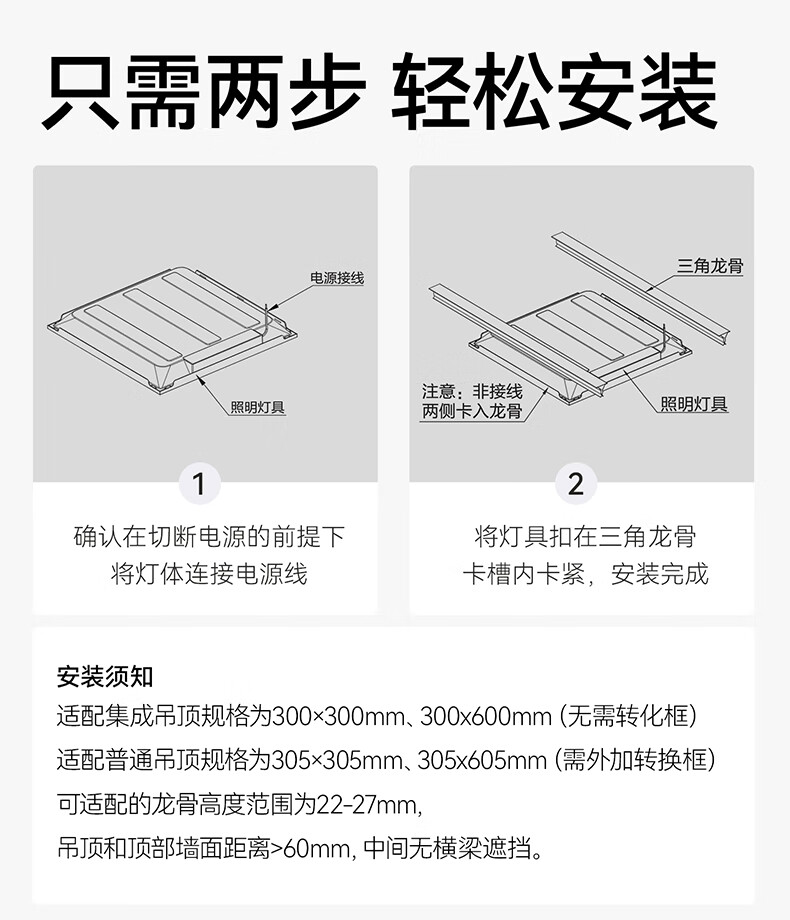 只需两步 轻松安装

电源接线

照明灯具

1

确认在切断电源的前提下
将灯体连接电源线

三角龙骨

注意：非接线
两侧卡入龙骨

照明灯具

2

将灯具扣在三角龙骨
卡槽内卡紧，安装完成

安装须知
适配集成吊顶规格为300×300mm、300x600mm (无需转化框)
适配普通吊顶规格为305×305mm、305x605mm (需外加转换框)
可适配的龙骨高度范围为22-27mm,
吊顶和顶部墙面距离>60mm, 中间无横梁遮挡。