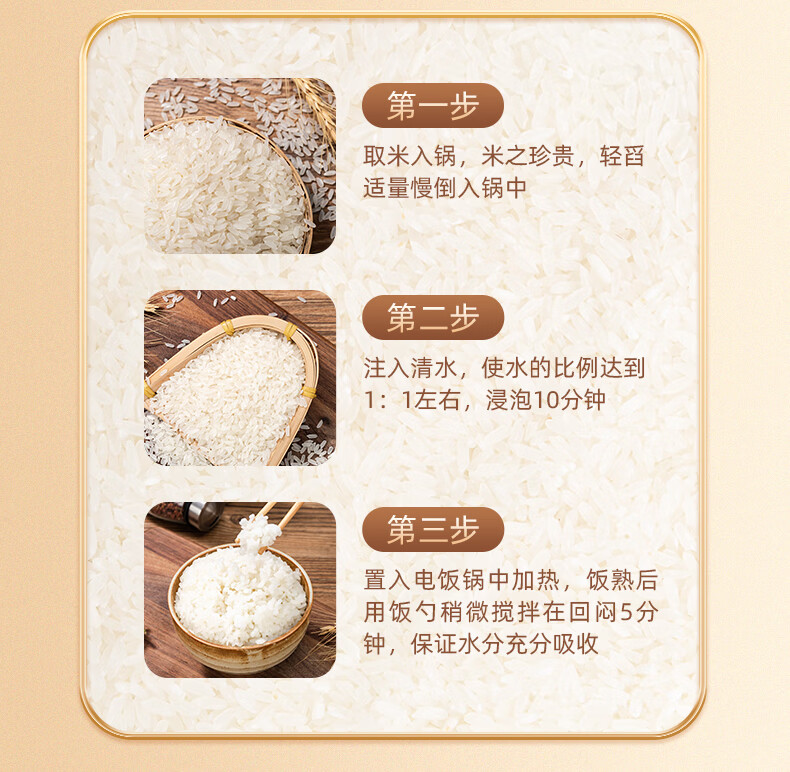 第一步

取米入锅，米之珍贵，轻舀适量慢倒入锅中

第二步

注入清水，使水的比例达到1：1左右，浸泡10分钟

第三步

置入电饭锅中加热，饭熟后用饭勺稍微搅拌在回闷5分钟，保证水分充分吸收