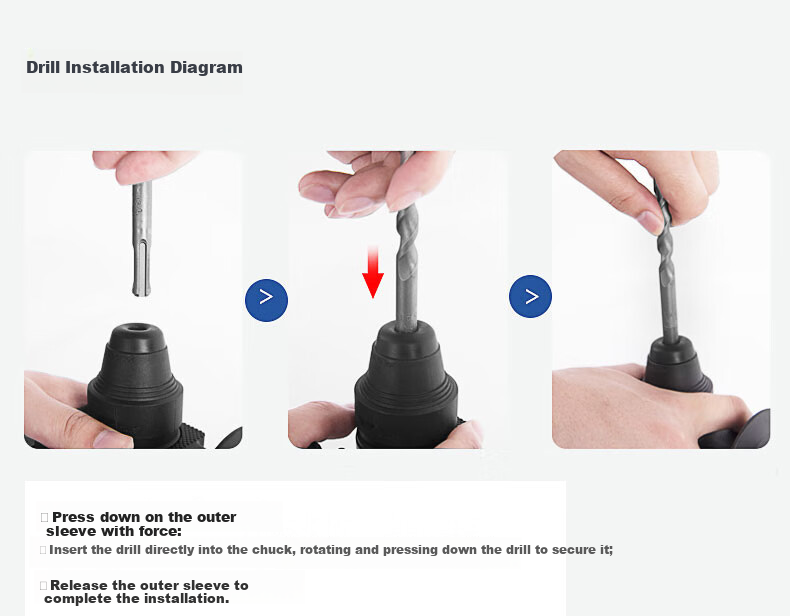 Drill Installation Diagram

>

>

 Press down on the outer sleeve with force:
 Insert the drill directly into the chuck, rotating and pressing down the drill to secure it;

 Release the outer sleeve to complete the installation.