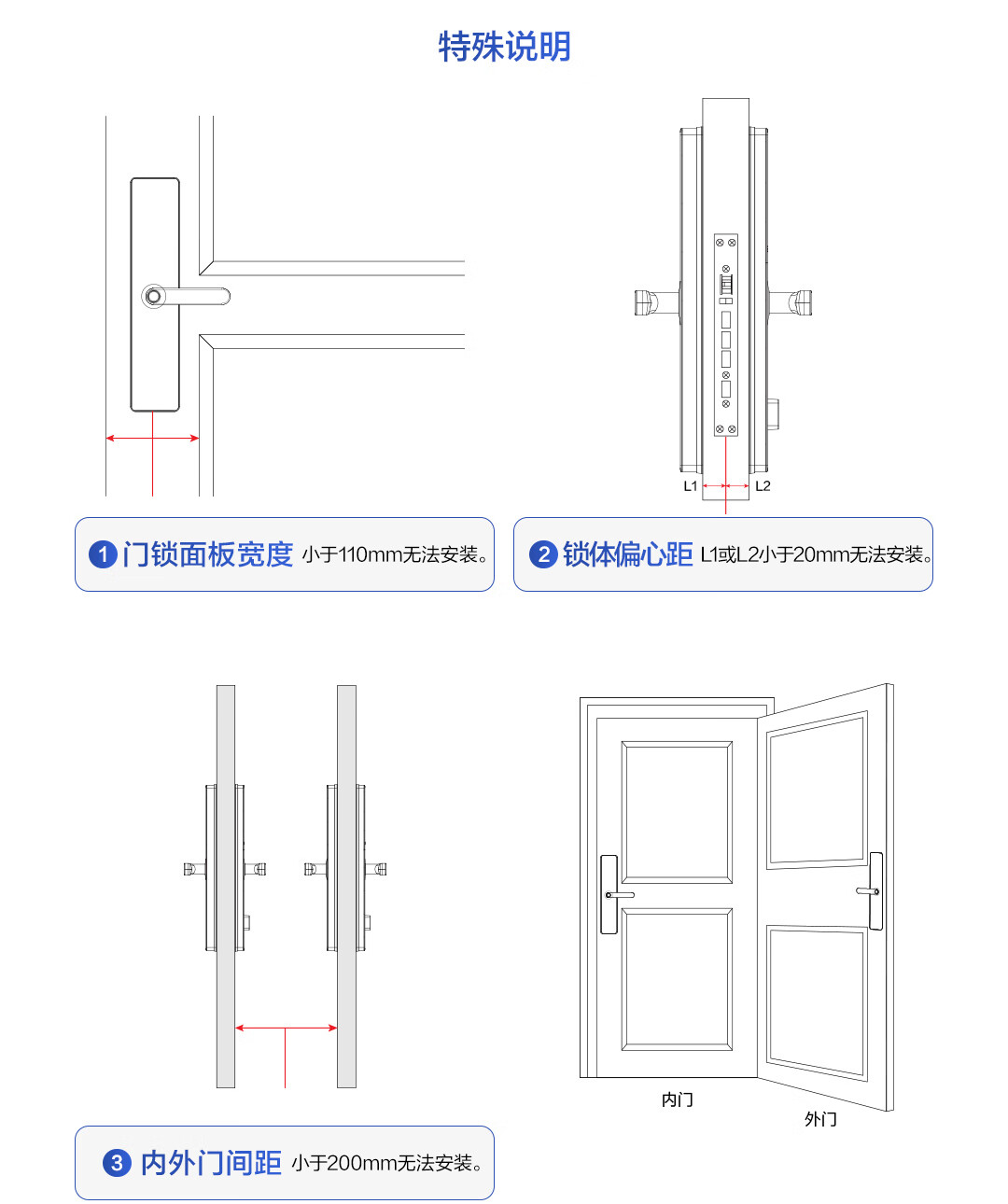 特殊说明

L1 L2

1 门锁面板宽度 小于110mm无法安装。

2 锁体偏心距 L1或L2小于20mm无法安装。

内门

外门

3 内外门间距 小于200mm无法安装。