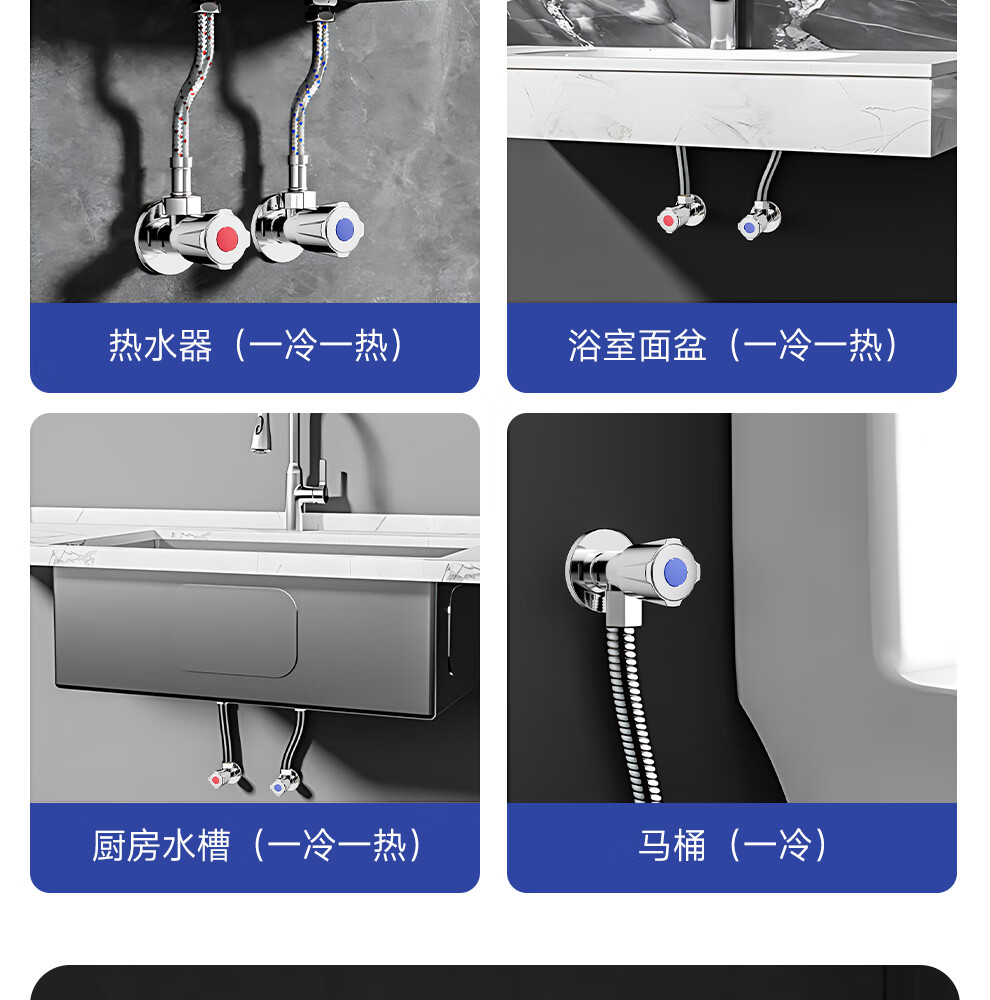 热水器（一冷一热）

浴室面盆（一冷一热）

厨房水槽（一冷一热）

马桶（一冷）