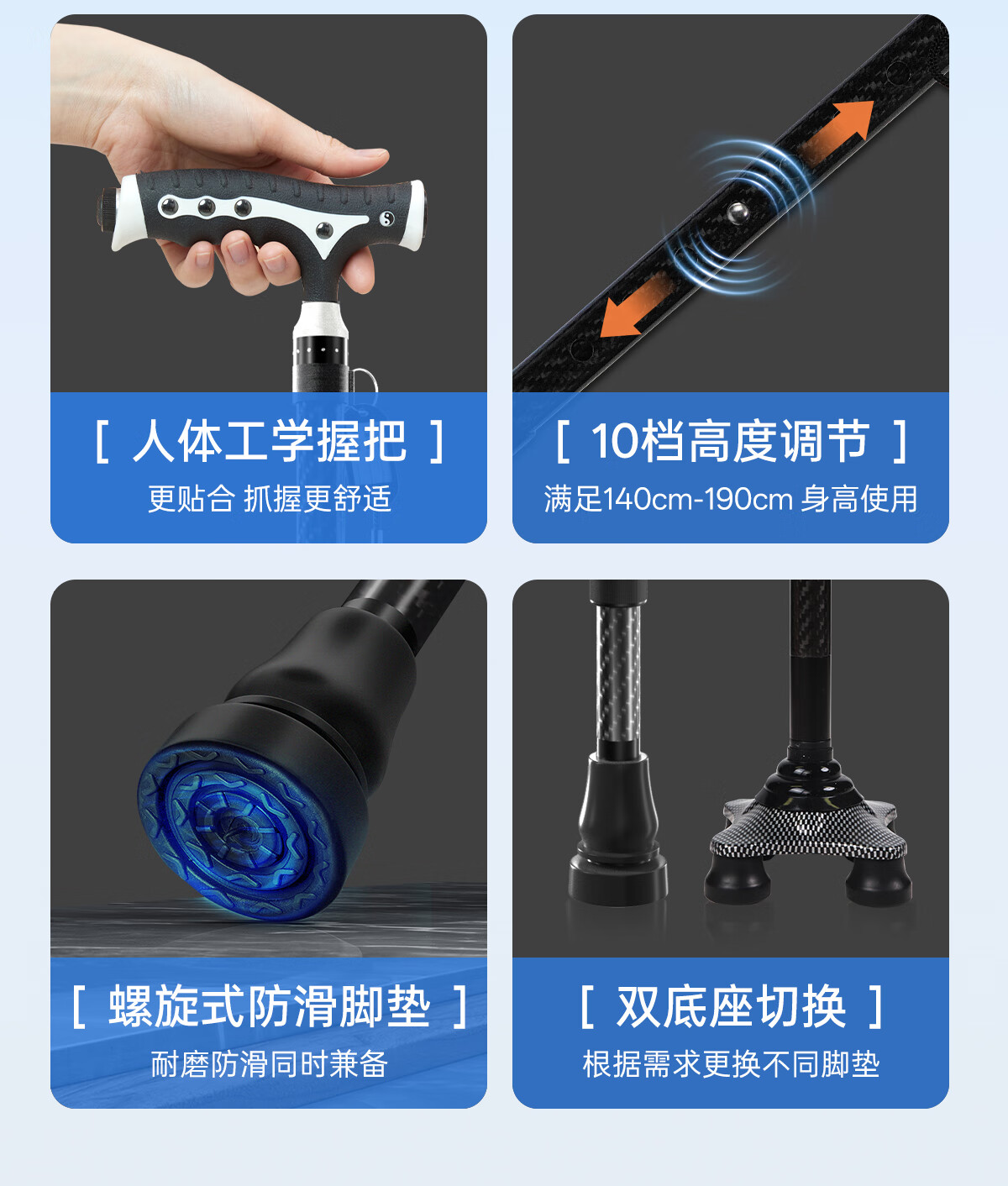 [ 人体工学握把 ]
更贴合 抓握更舒适

[ 10档高度调节 ]
满足140cm-190cm 身高使用

[ 螺旋式防滑脚垫 ]
耐磨防滑同时兼备

[ 双底座切换 ]
根据需求更换不同脚垫