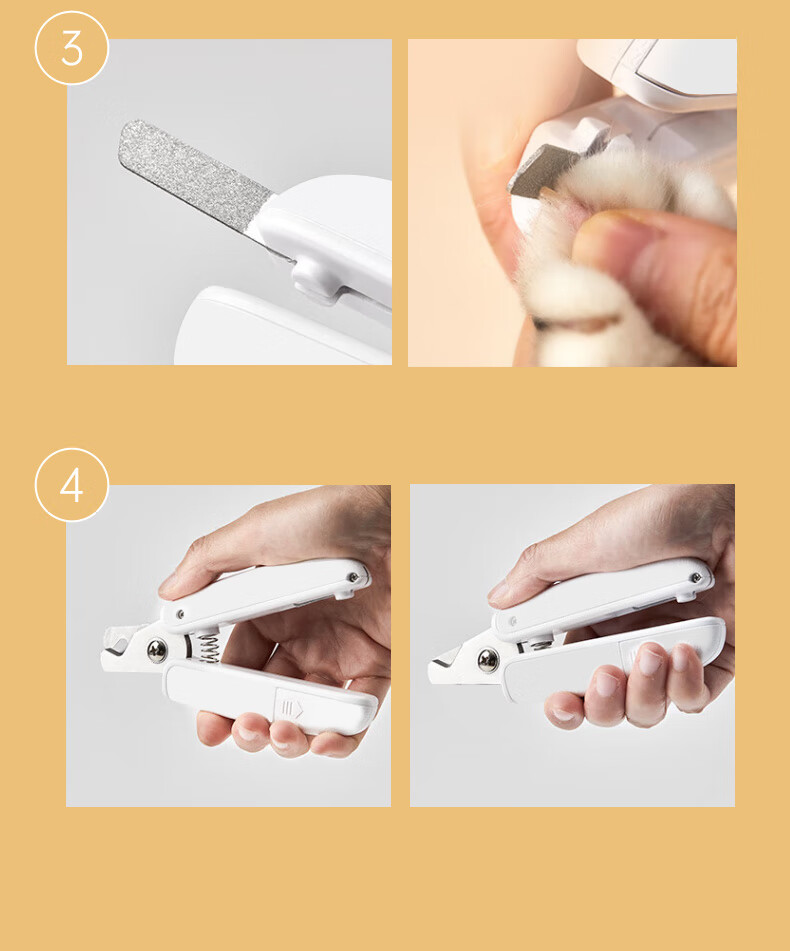 3

4