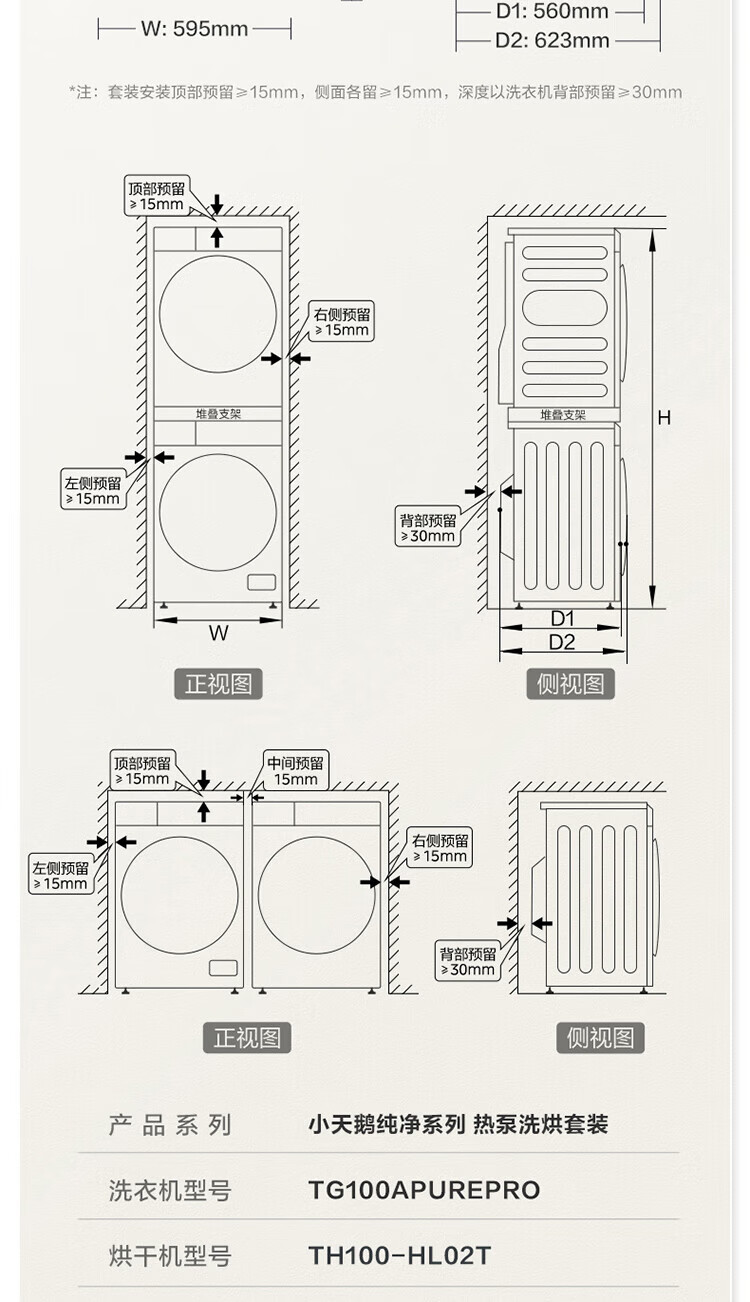 W: 595mm

D1: 560mm
D2: 623mm

*注：套装安装顶部预留≥15mm，侧面各留≥15mm，深度以洗衣机背部预留≥30mm

顶部预留 ≥15mm

右侧预留 ≥15mm

堆叠支架

左侧预留 ≥15mm

W

正视图

堆叠支架

H

背部预留 ≥30mm

D1

D2

侧视图

顶部预留 ≥15mm

中间预留 15mm

左侧预留 ≥15mm

右侧预留 ≥15mm

正视图

背部预留 ≥30mm

侧视图

| 产品系列 | 小天鹅纯净系列 热泵洗烘套装 |
|---|---|
| 洗衣机型号 | TG100APUREPRO |
| 烘干机型号 | TH100-HL02T |