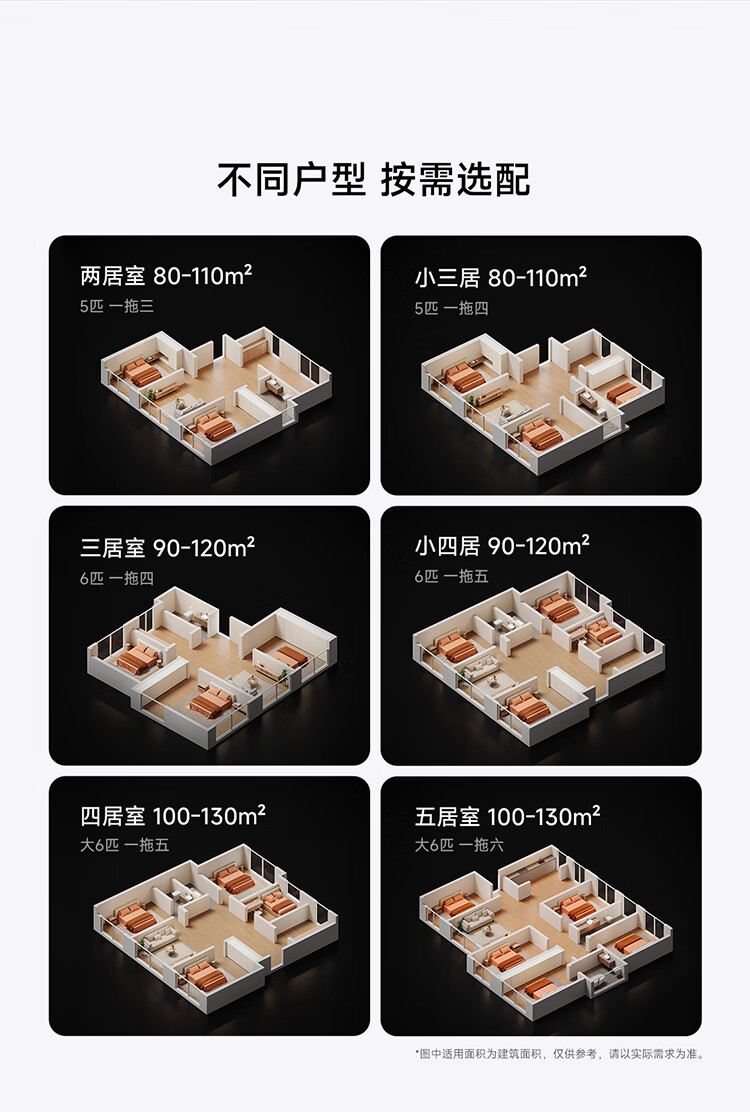 不同户型 按需选配

两居室 80-110m²
5匹 一拖三

小三居 80-110m²
5匹 一拖四

三居室 90-120m²
6匹 一拖四

小四居 90-120m²
6匹 一拖五

四居室 100-130m²
大6匹 一拖五

五居室 100-130m²
大6匹 一拖六

*图中适用面积为建筑面积，仅供参考，请以实际需求为准。