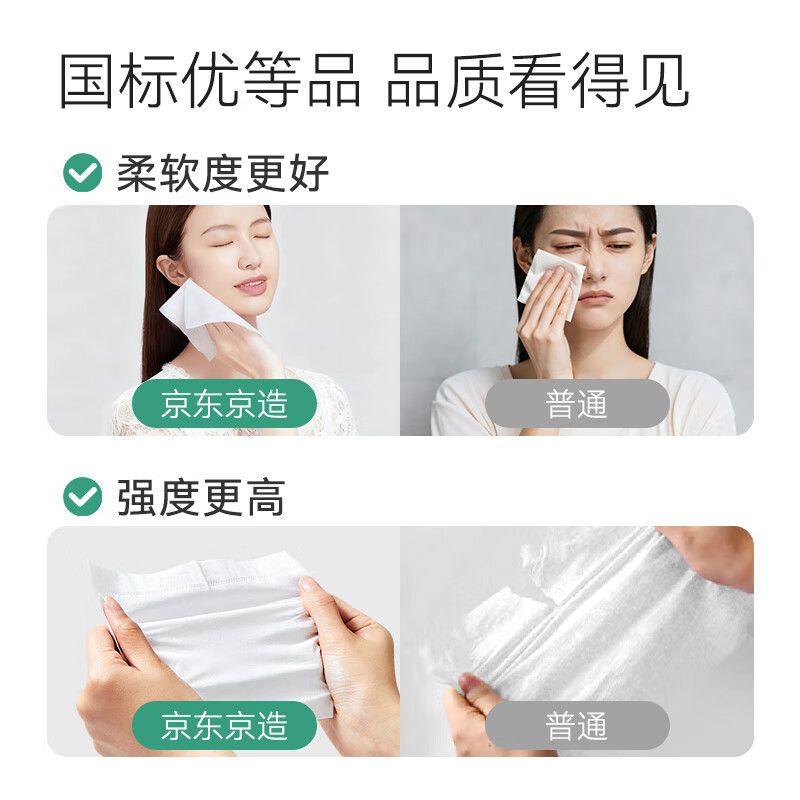 国标优等品 品质看得见

柔软度更好

京东京造

普通

强度更高

京东京造

普通