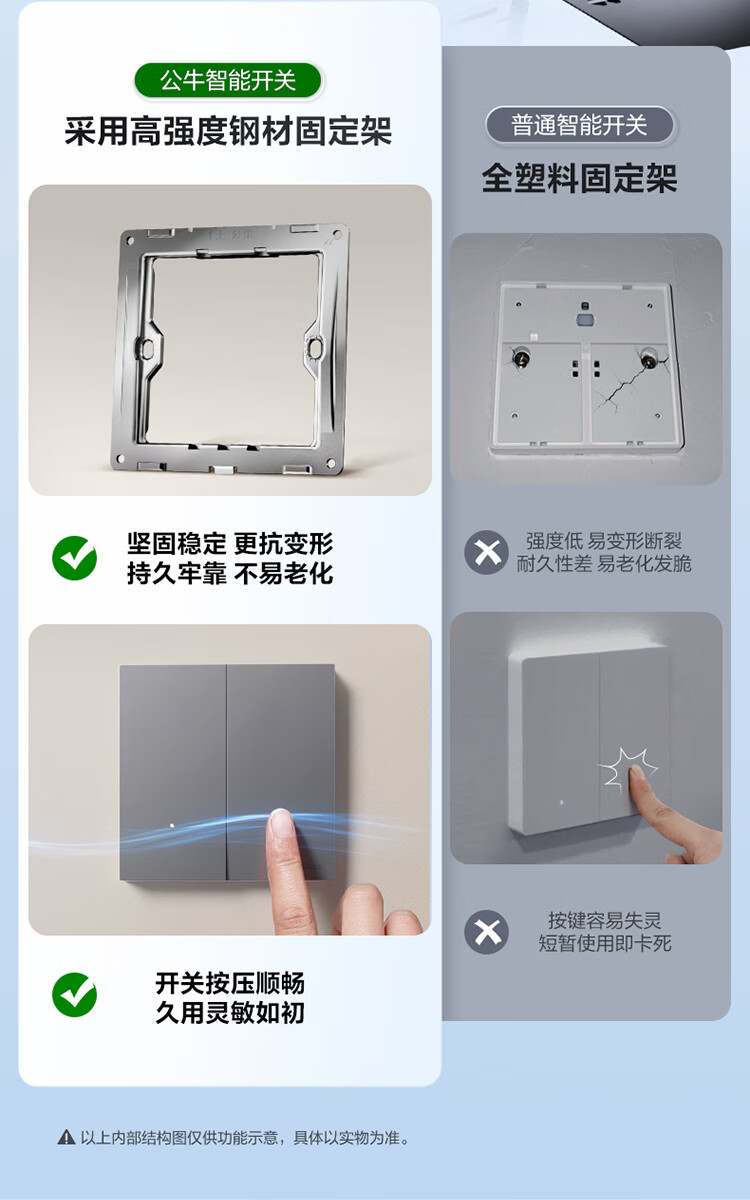 公牛智能开关
采用高强度钢材固定架

坚固稳定 更抗变形
持久牢靠 不易老化

开关按压顺畅
久用灵敏如初

普通智能开关
全塑料固定架

强度低 易变形断裂
耐久性差 易老化发脆

按键容易失灵
短暂使用即卡死

以上内部结构图仅供功能示意，具体以实物为准。