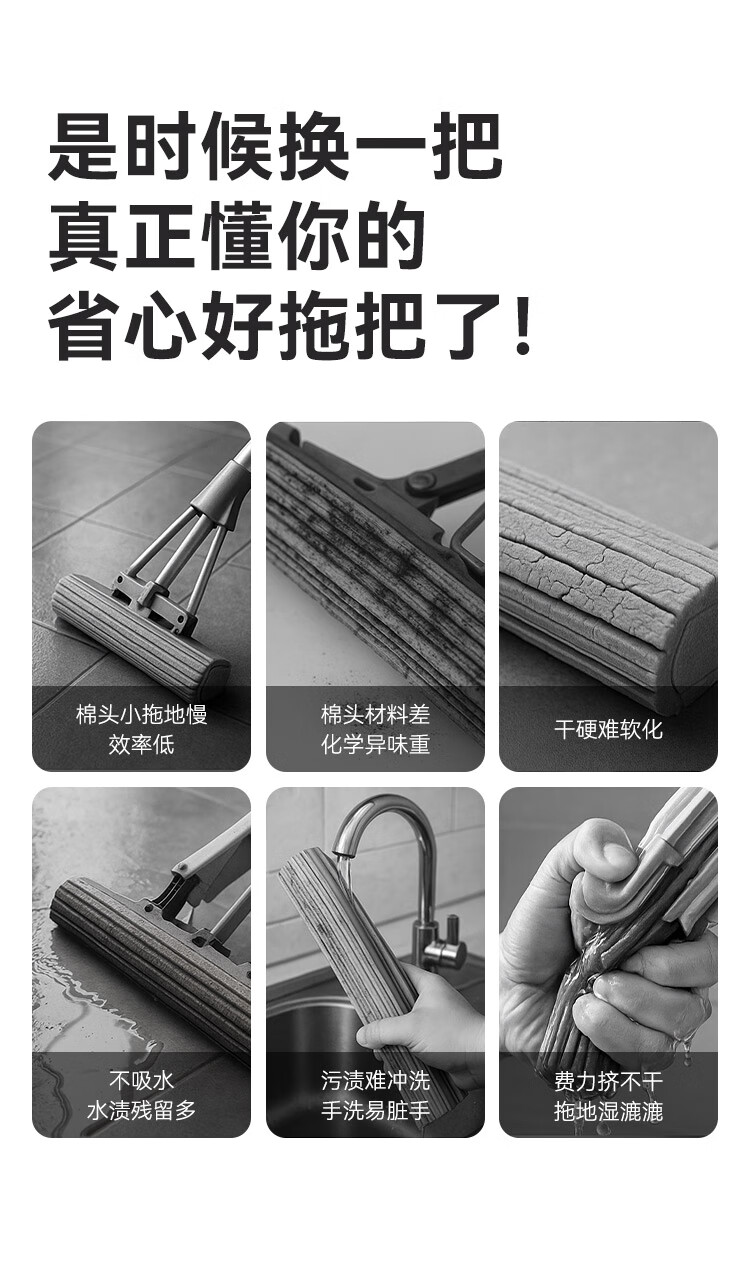 是时候换一把
真正懂你的
省心好拖把了!

棉头小拖地慢
效率低

棉头材料差
化学异味重

干硬难软化

不吸水
水渍残留多

污渍难冲洗
手洗易脏手

费力挤不干
拖地湿漉漉