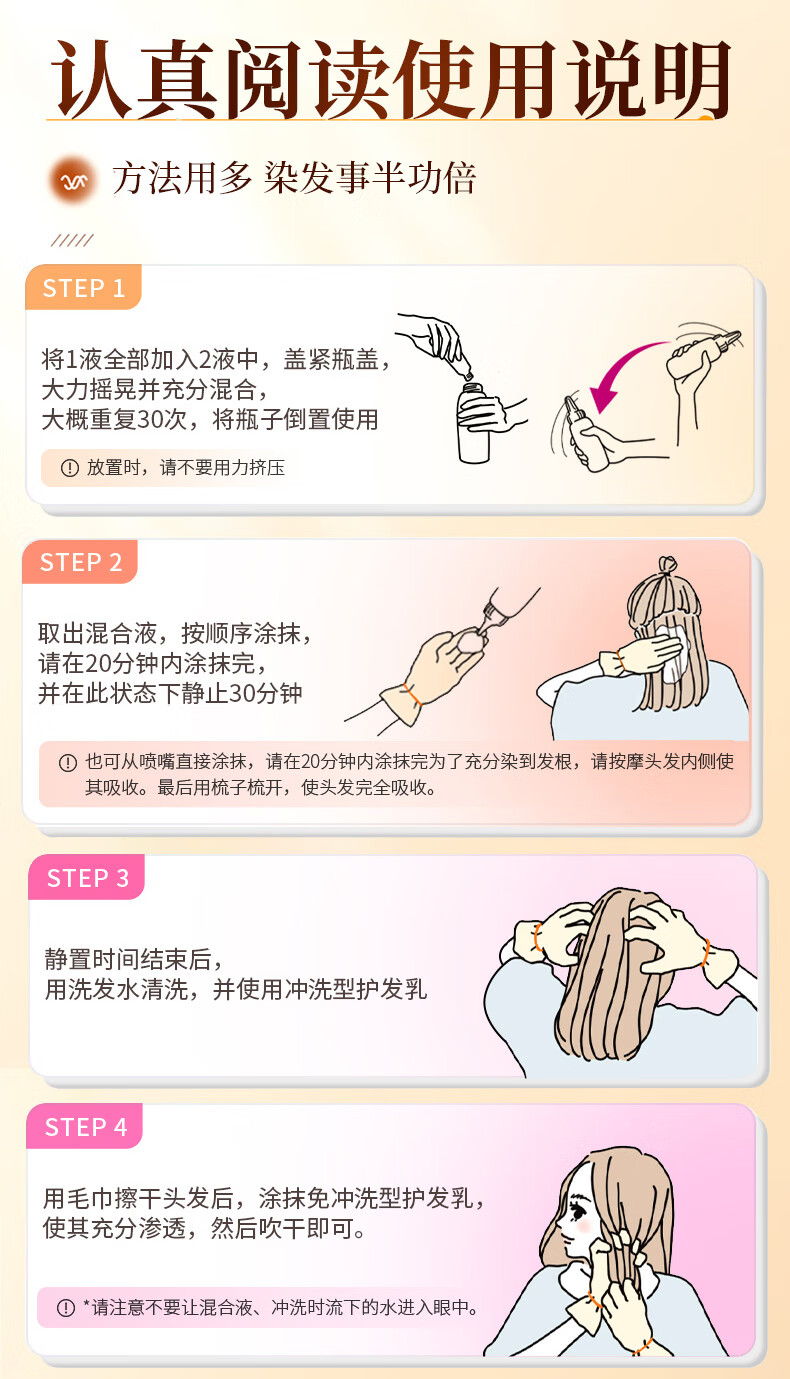 认真阅读使用说明

方法用多 染发事半功倍

STEP 1

将1液全部加入2液中，盖紧瓶盖，大力摇晃并充分混合，大概重复30次，将瓶子倒置使用

放置时，请不要用力挤压

STEP 2

取出混合液，按顺序涂抹，请在20分钟内涂抹完，并在此状态下静止30分钟

也可从喷嘴直接涂抹，请在20分钟内涂抹完为了充分染到发根，请按摩头发内侧使其吸收。最后用梳子梳开，使头发完全吸收。

STEP 3

静置时间结束后，用洗发水清洗，并使用冲洗型护发乳

STEP 4

用毛巾擦干头发后，涂抹免冲洗型护发乳，使其充分渗透，然后吹干即可。

*请注意不要让混合液、冲洗时流下的水进入眼中。