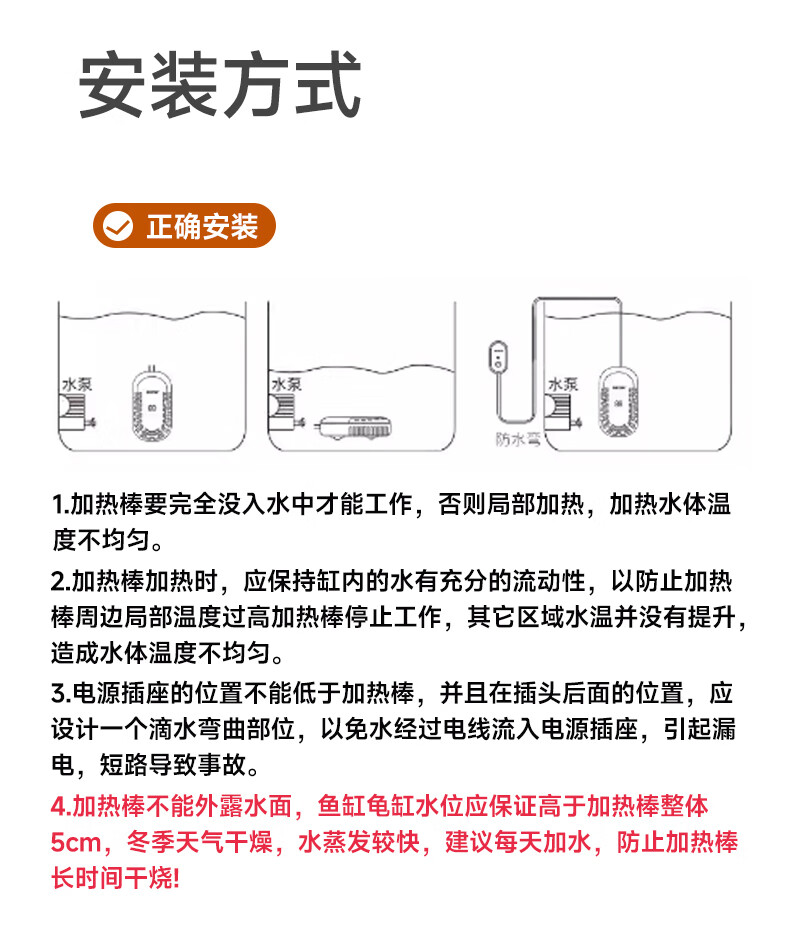 安装方式

正确安装

水泵

水泵

水泵

防水弯

1.加热棒要完全没入水中才能工作，否则局部加热，加热水体温度不均匀。

2.加热棒加热时，应保持缸内的水有充分的流动性，以防止加热棒周边局部温度过高加热棒停止工作，其它区域水温并没有提升，造成水体温度不均匀。

3.电源插座的位置不能低于加热棒，并且在插头后面的位置，应设计一个滴水弯曲部位，以免水经过电线流入电源插座，引起漏电，短路导致事故。

4.加热棒不能外露水面，鱼缸龟缸水位应保证高于加热棒整体5cm，冬季天气干燥，水蒸发较快，建议每天加水，防止加热棒长时间干烧!