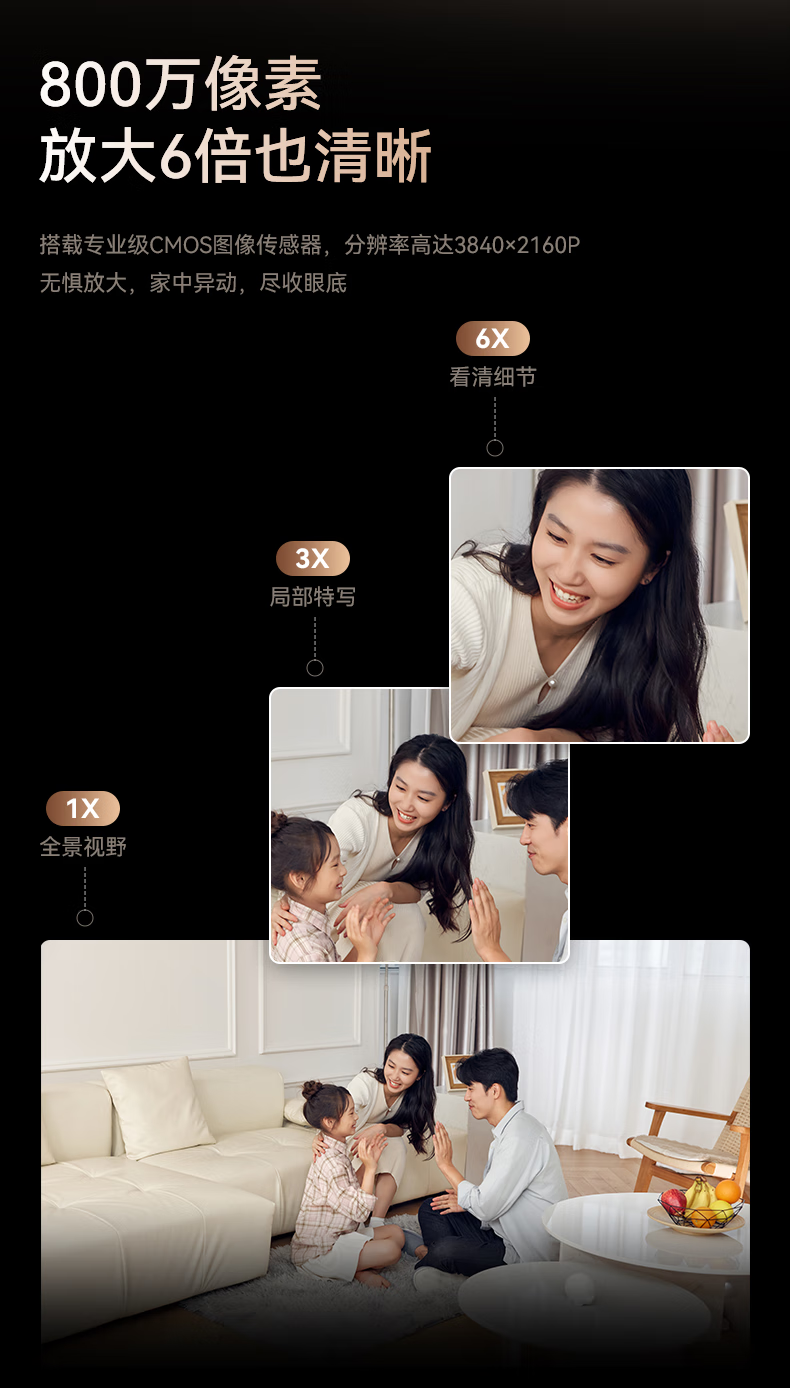 800万像素
放大6倍也清晰

搭载专业级CMOS图像传感器，分辨率高达3840×2160P
无惧放大，家中异动，尽收眼底

6X
看清细节

3X
局部特写

1X
全景视野