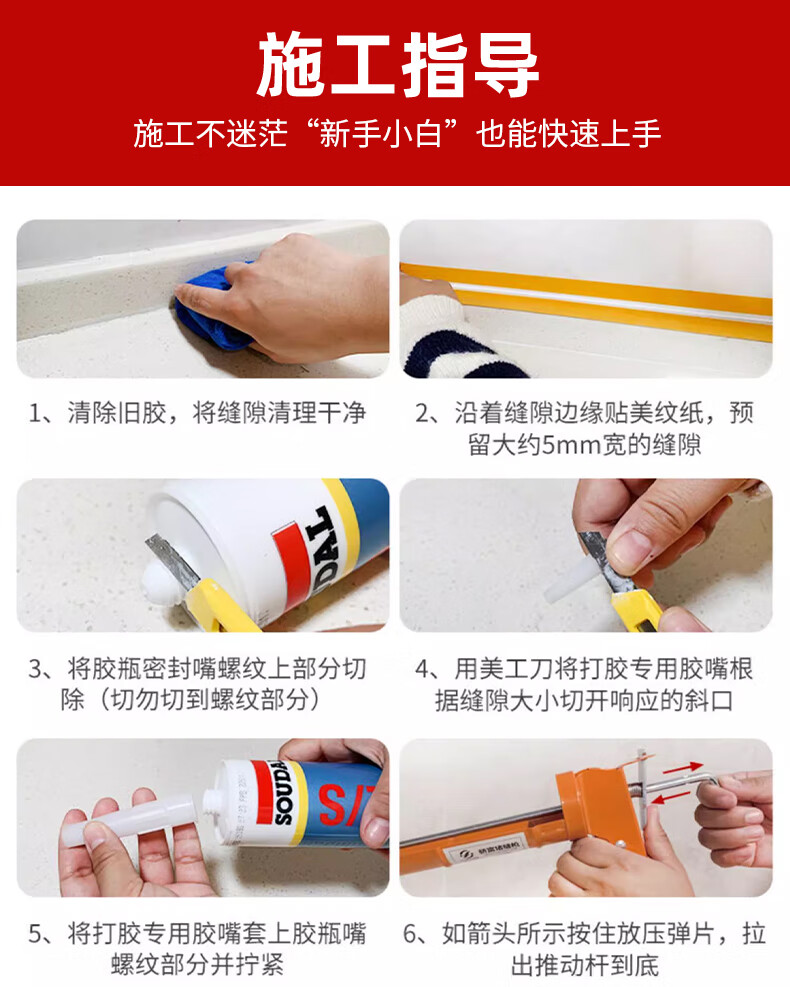 施工指导

施工不迷茫“新手小白”也能快速上手

1、清除旧胶，将缝隙清理干净

2、沿着缝隙边缘贴美纹纸，预留大约5mm宽的缝隙

SOUDAL

3、将胶瓶密封嘴螺纹上部分切除（切勿切到螺纹部分）

4、用美工刀将打胶专用胶嘴根据缝隙大小切开响应的斜口

SOUDAL S/

5、将打胶专用胶嘴套上胶瓶嘴螺纹部分并拧紧

6、如箭头所示按住放压弹片，拉出推动杆到底