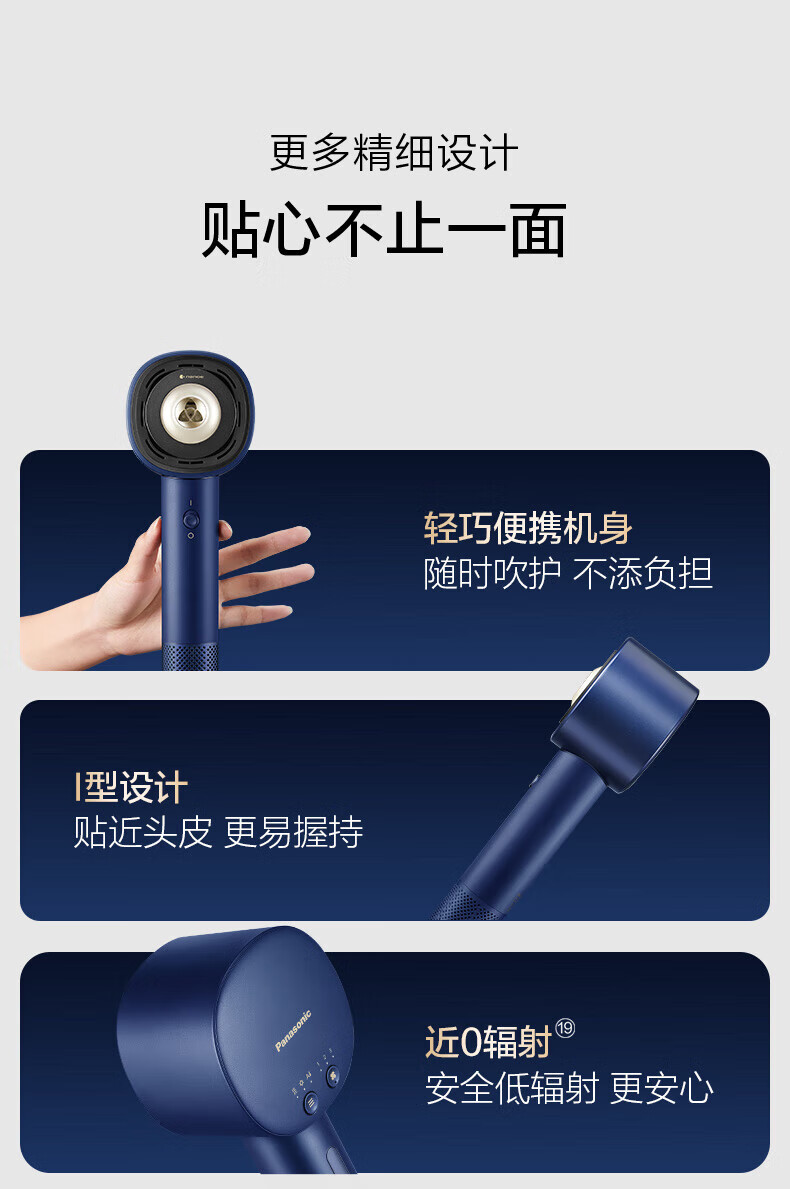 更多精细设计
贴心不止一面

轻巧便携机身
随时吹护 不添负担

I型设计
贴近头皮 更易握持

Panasonic

近0辐射⑲
安全低辐射 更安心