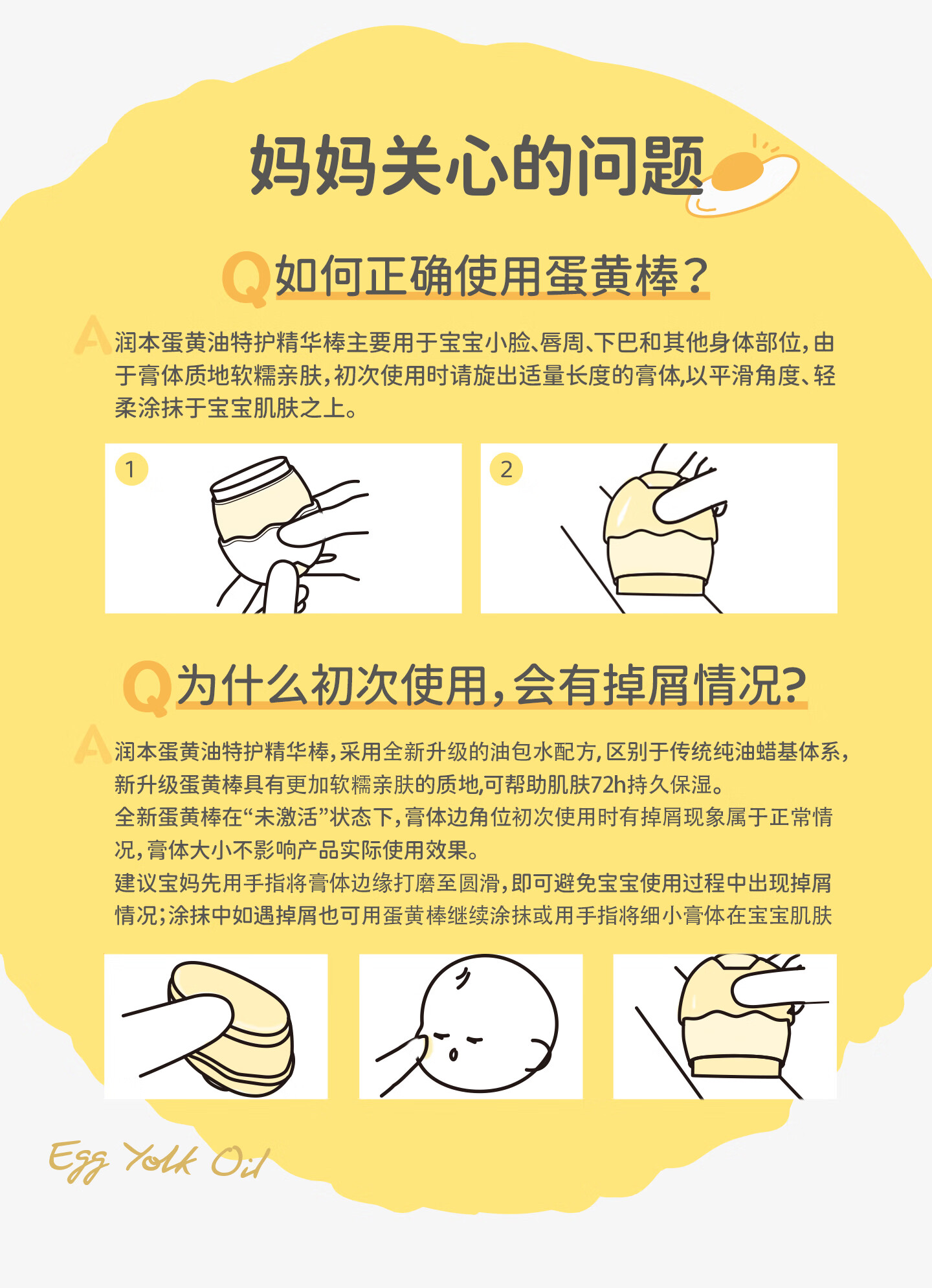 妈妈关心的问题

Q 如何正确使用蛋黄棒？

A 润本蛋黄油特护精华棒主要用于宝宝小脸、唇周、下巴和其他身体部位，由于膏体质地软糯亲肤，初次使用时请旋出适量长度的膏体，以平滑角度、轻柔涂抹于宝宝肌肤之上。

1

2

Q 为什么初次使用，会有掉屑情况？

A 润本蛋黄油特护精华棒，采用全新升级的油包水配方，区别于传统纯油蜡基体系，新升级蛋黄棒具有更加软糯亲肤的质地，可帮助肌肤72h持久保湿。
全新蛋黄棒在“未激活”状态下，膏体边角位初次使用时有掉屑现象属于正常情况，膏体大小不影响产品实际使用效果。
建议宝妈先用手指将膏体边缘打磨至圆滑，即可避免宝宝使用过程中出现掉屑情况；涂抹中如遇掉屑也可用蛋黄棒继续涂抹或用手指将细小膏体在宝宝肌肤

Egg Yolk Oil