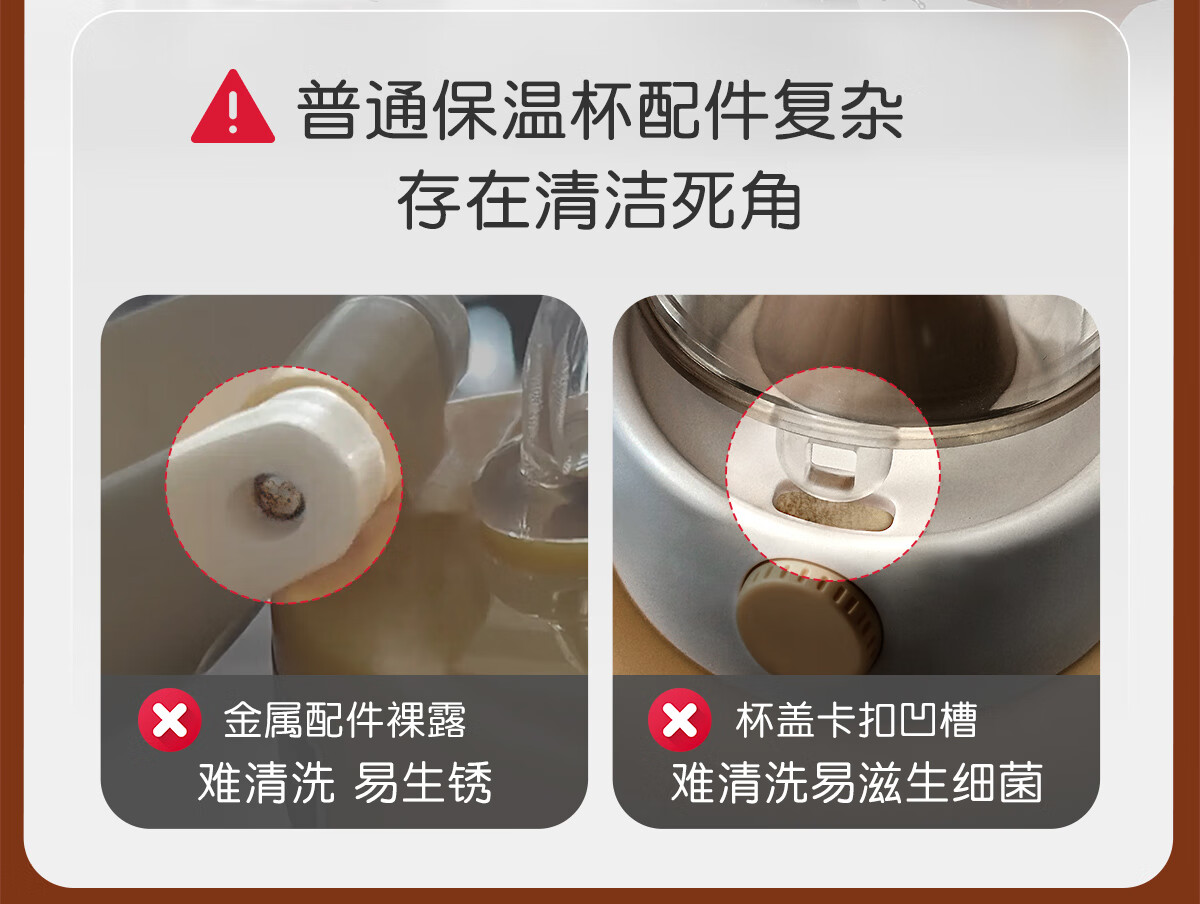 普通保温杯配件复杂
存在清洁死角

金属配件裸露
难清洗 易生锈

杯盖卡扣凹槽
难清洗易滋生细菌