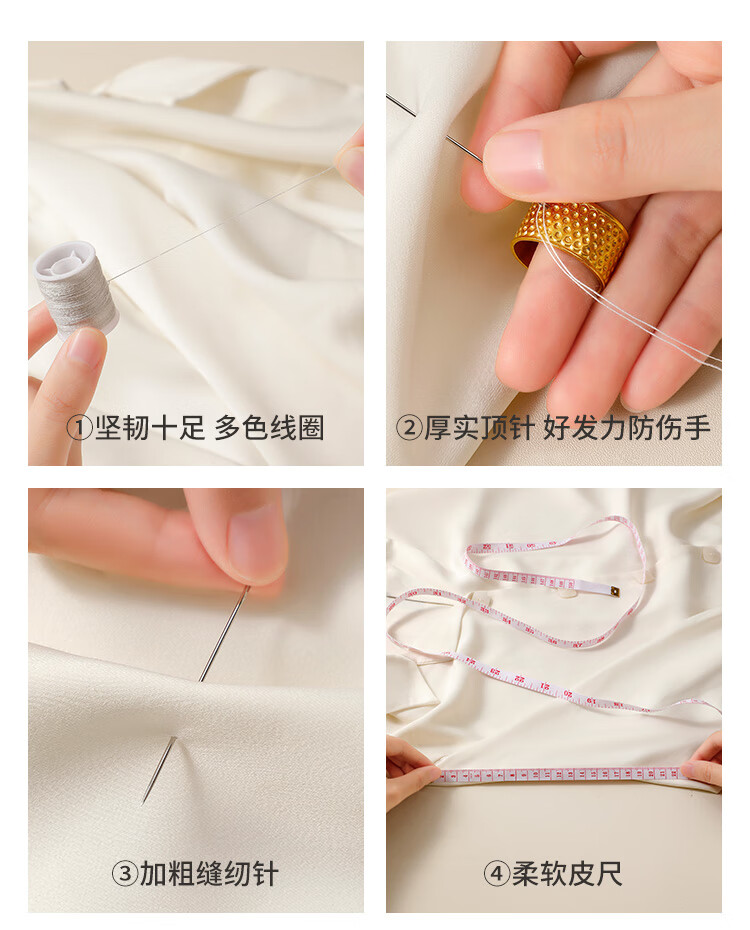 ①坚韧十足 多色线圈

②厚实顶针 好发力防伤手

③加粗缝纫针

④柔软皮尺