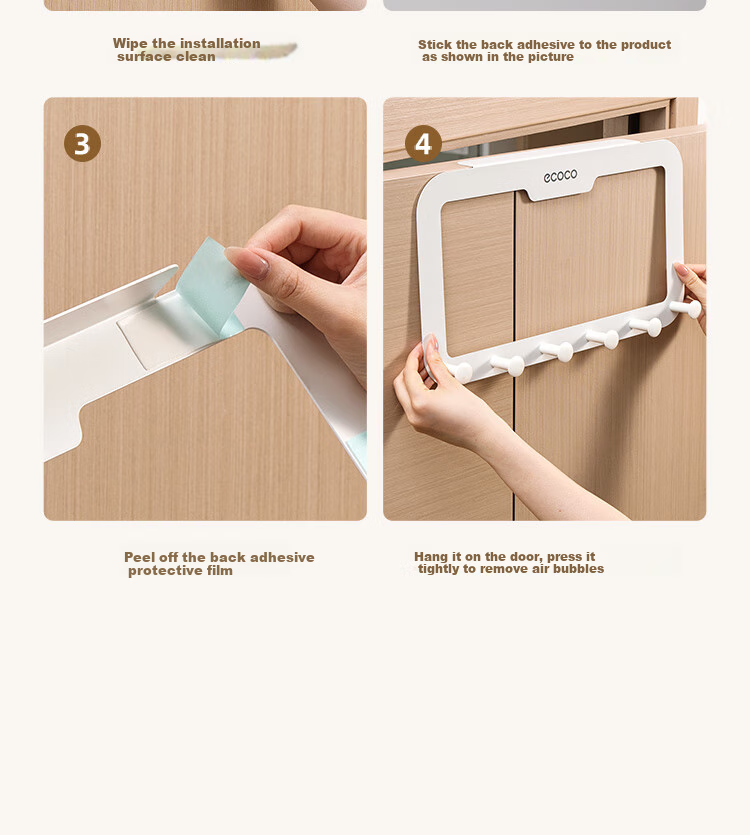 Wipe the installation surface clean

Stick the back adhesive to the product as shown in the picture

3

4

ecoco

Peel off the back adhesive protective film

Hang it on the door, press it tightly to remove air bubbles