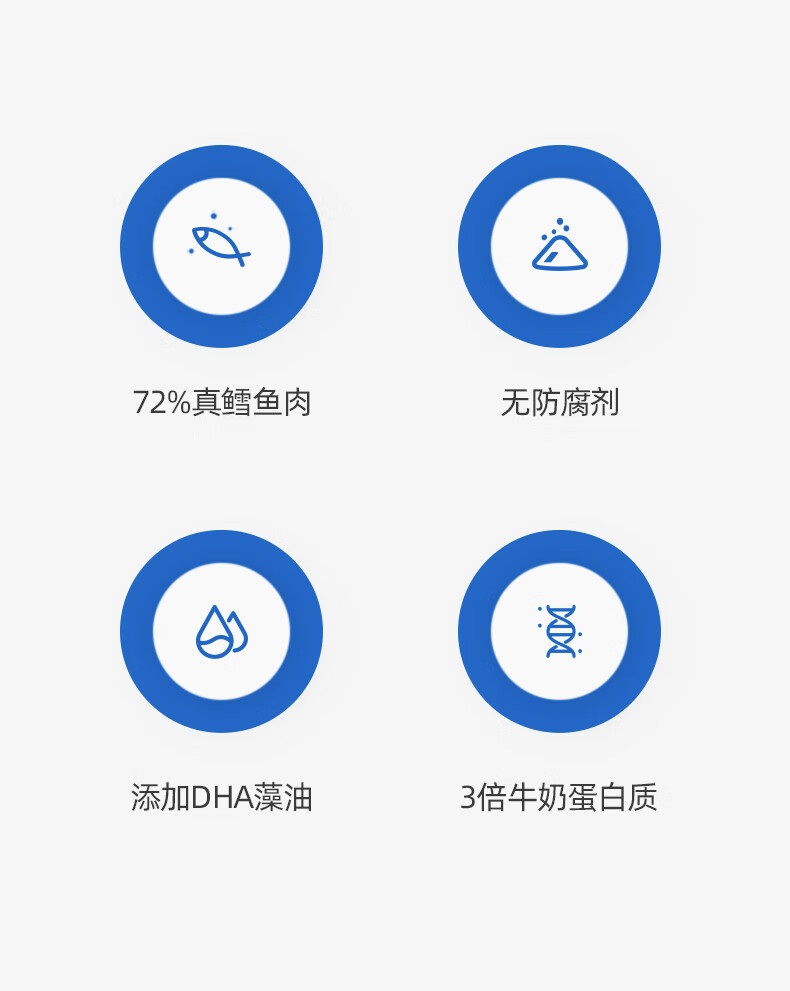 72%真鳕鱼肉

无防腐剂

添加DHA藻油

3倍牛奶蛋白质