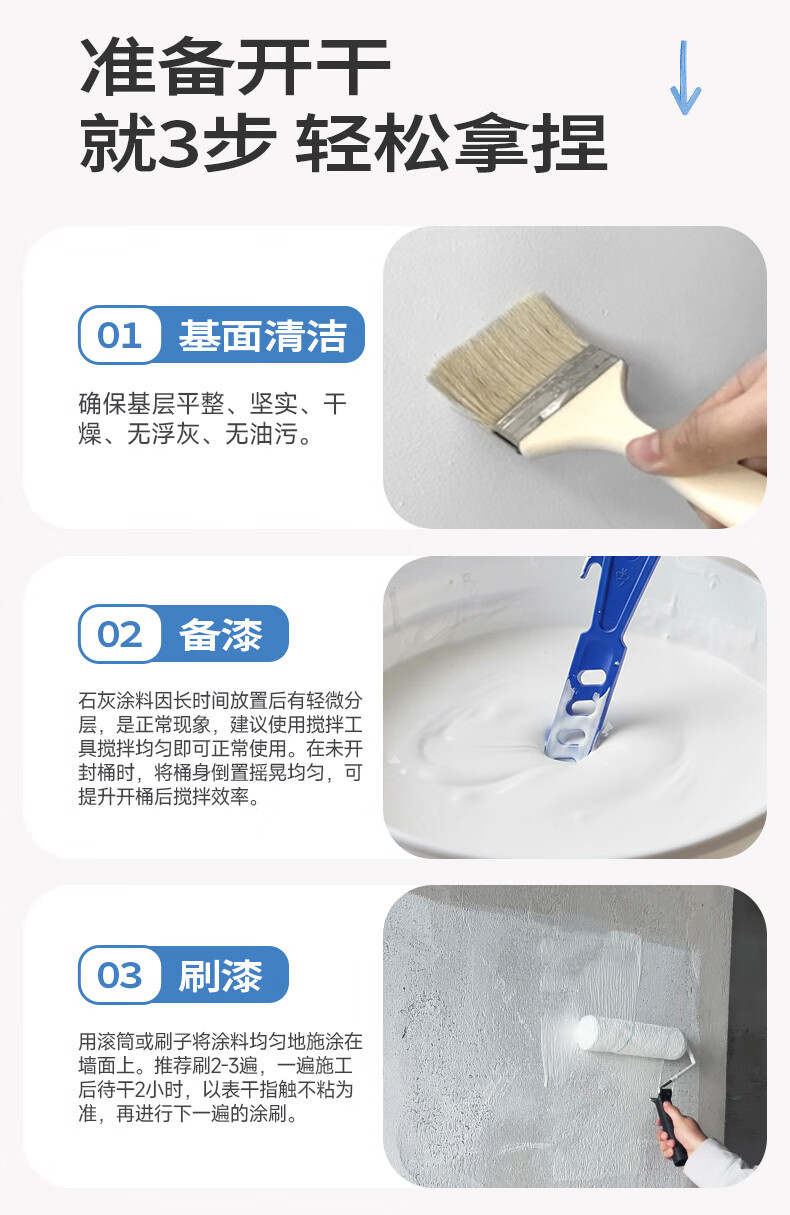 准备开干
就3步 轻松拿捏

01 基面清洁

确保基层平整、坚实、干燥、无浮灰、无油污。

02 备漆

石灰涂料因长时间放置后有轻微分层，是正常现象，建议使用搅拌工具搅拌均匀即可正常使用。在未开封桶时，将桶身倒置摇晃均匀，可提升开桶后搅拌效率。

03 刷漆

用滚筒或刷子将涂料均匀地施涂在墙面上。推荐刷2-3遍，一遍施工后待干2小时，以表干指触不粘为准，再进行下一遍的涂刷。